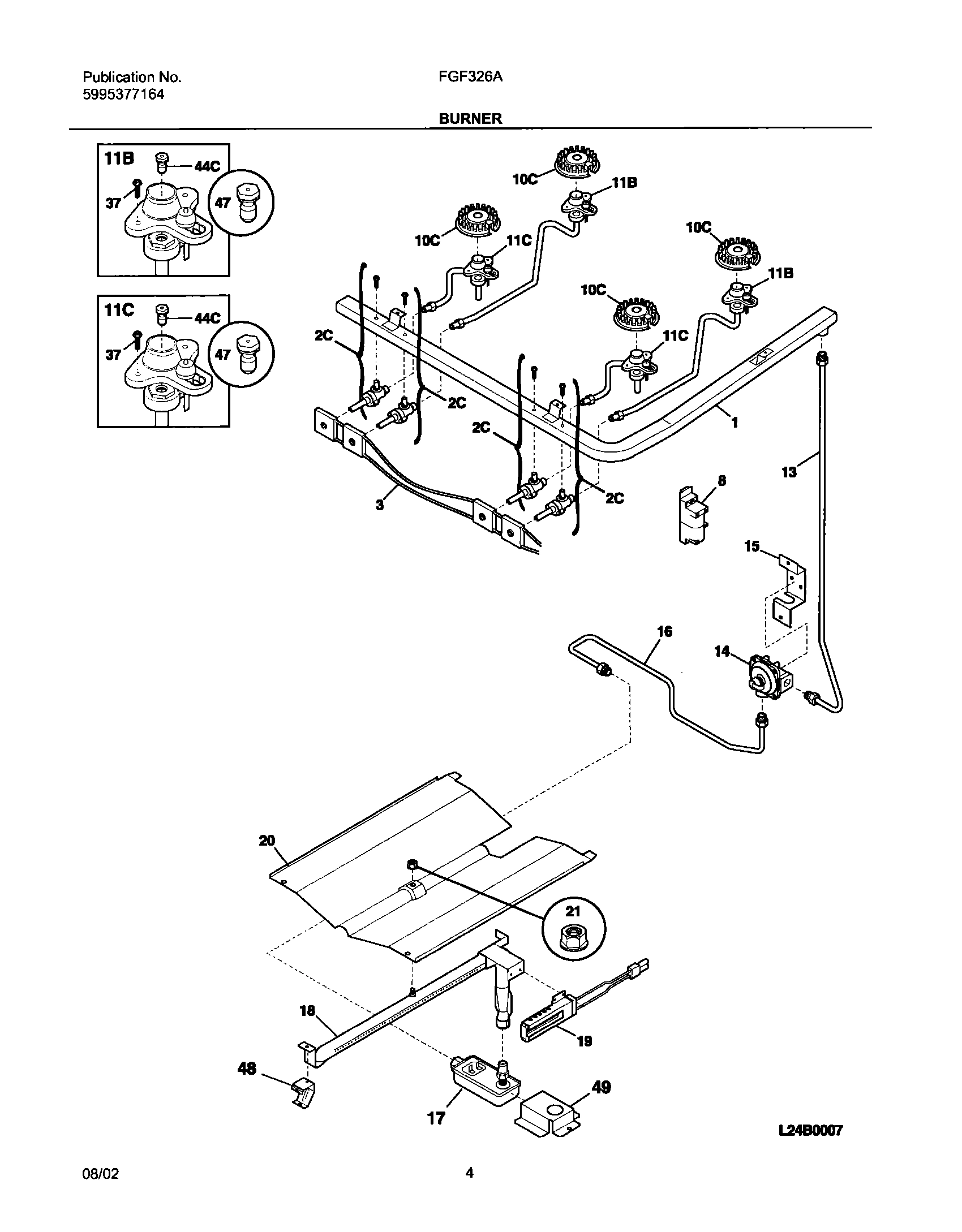 Publication No.
5995377164

FGF326A

BURNER

11B
44C
37
47

11C
44C
37
47

10C
11B
10C
11C
10C
11B
10C
11C
2C
2C
2C
2C
1
3
8
13
15
16
14
20
21
18
19
48
17
49

L24B0007

08/02

4