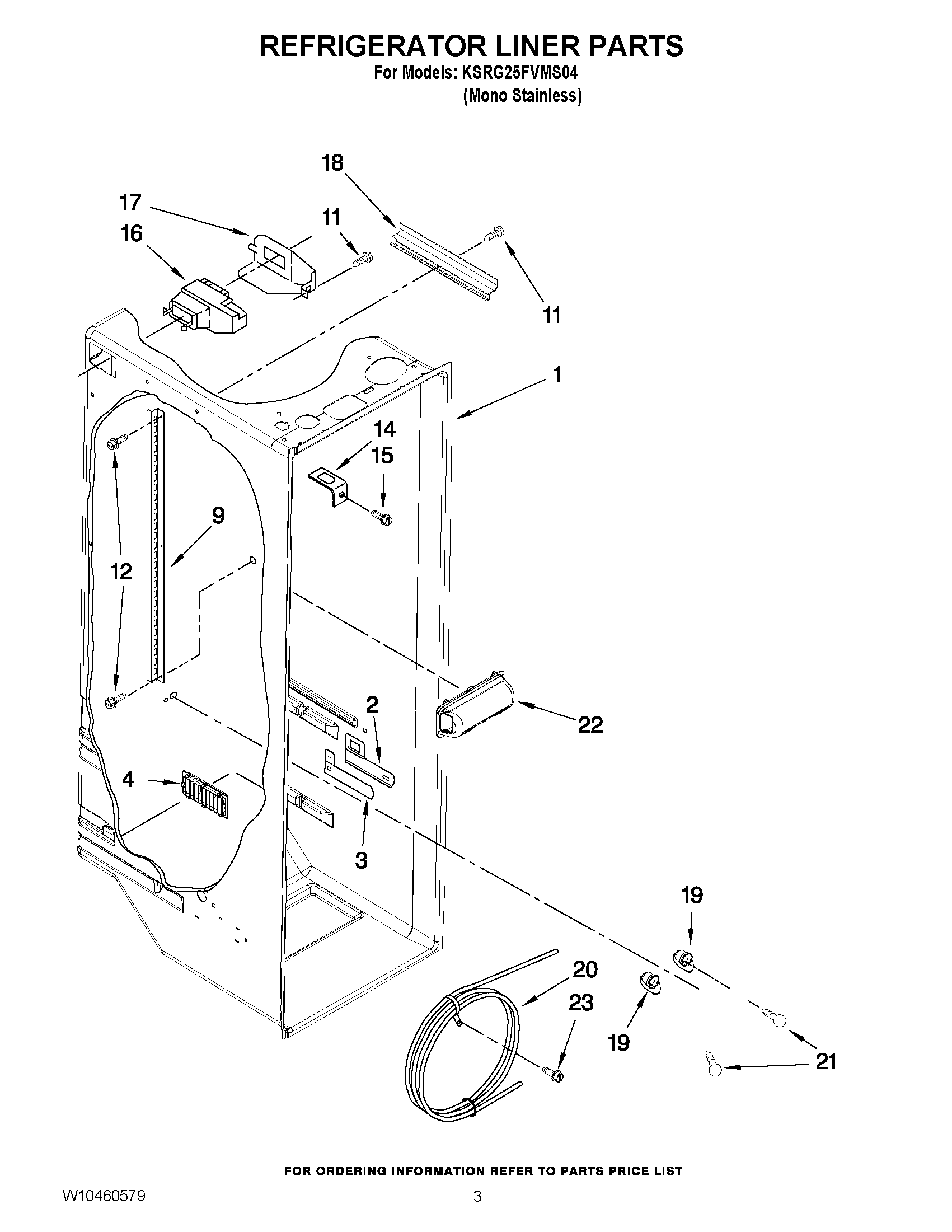 REFRIGERATOR LINER PARTS
For Models: KSRG25FVMS04
(Mono Stainless)

18
17
11
16
11
1
14
15
9
12
22
2
4
3
19
20
23
19
21

FOR ORDERING INFORMATION REFER TO PARTS PRICE LIST
W10460579
3