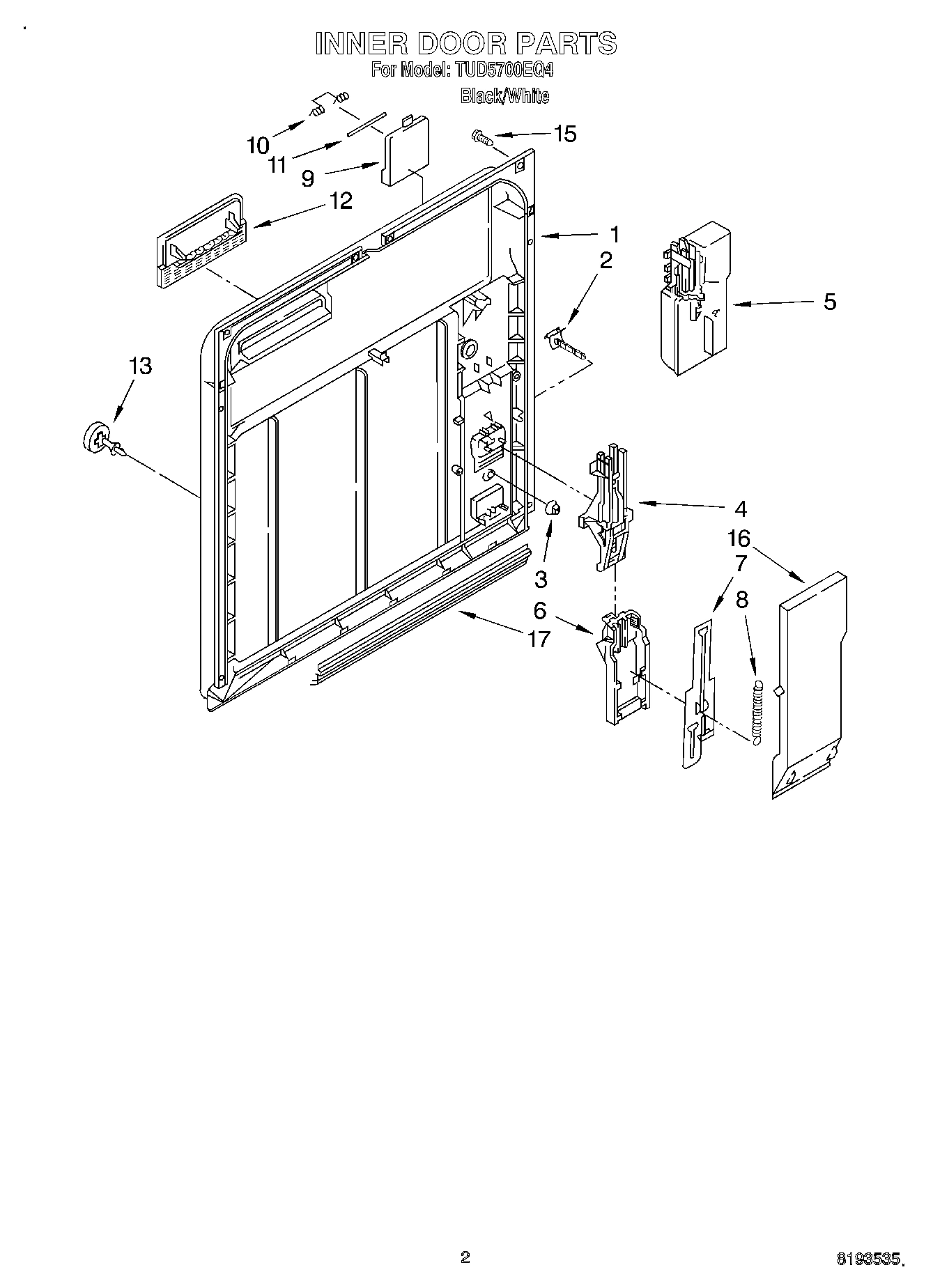 INNER DOOR PARTS
For Model: TUD5700EQ4
Black/White

10
11
9
15
12
1
2
5
13
4
16
3
7
8
6
17

2

8193535.