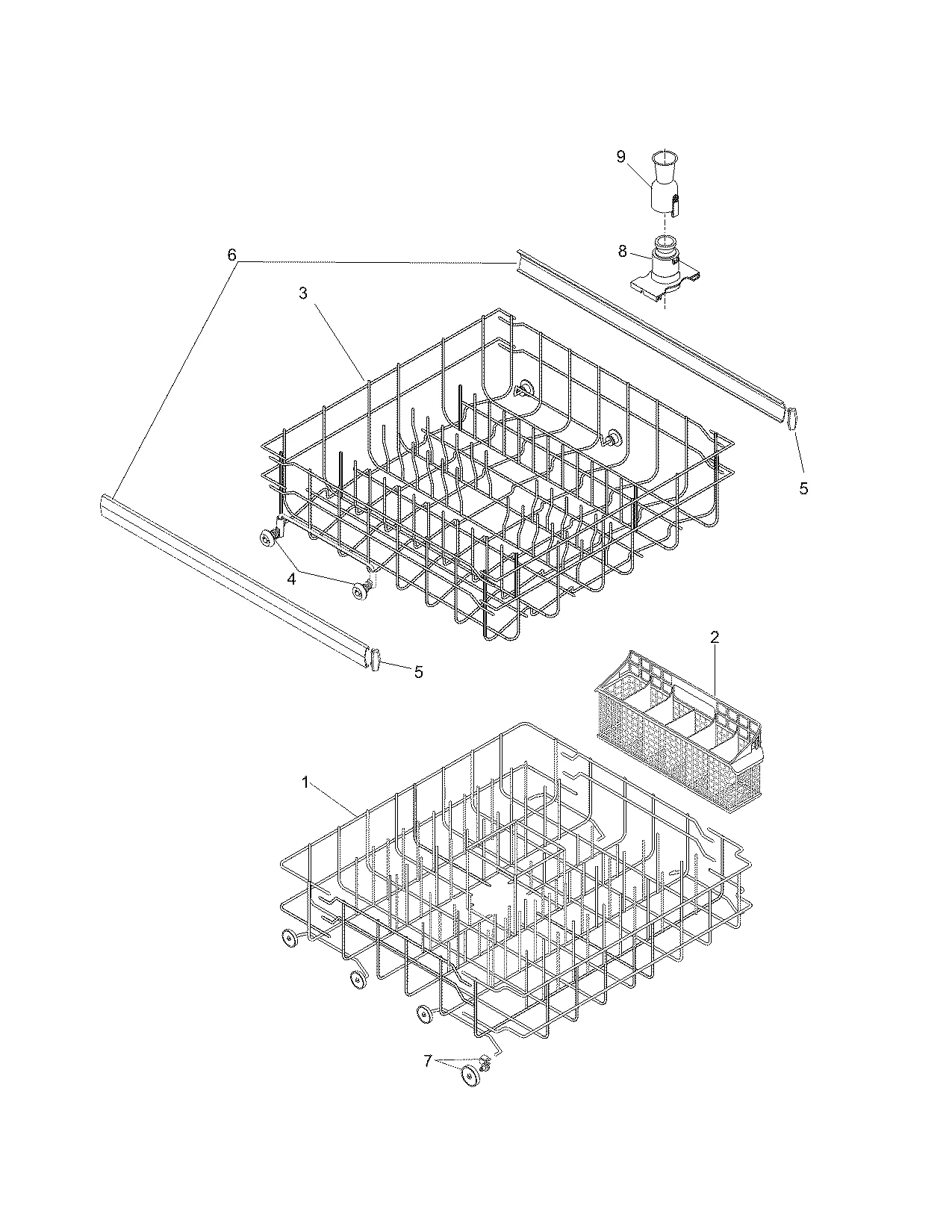 9
8
6
3
5
4
5
2
1
7