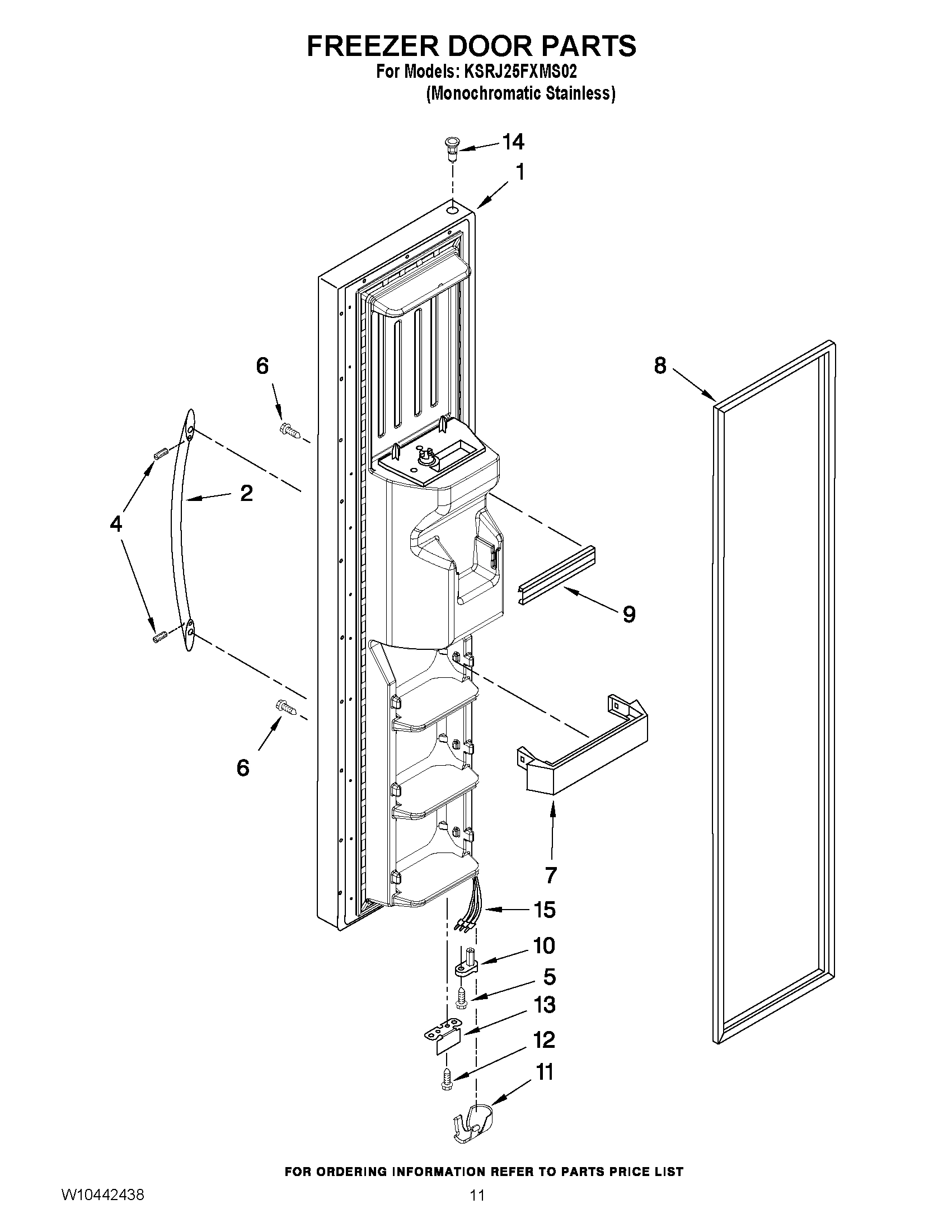 FREEZER DOOR PARTS
For Models: KSRJ25FXMS02
(Monochromatic Stainless)

14
1
6
8
2
4
9
6
7
15
10
5
13
12
11

FOR ORDERING INFORMATION REFER TO PARTS PRICE LIST

W10442438

11