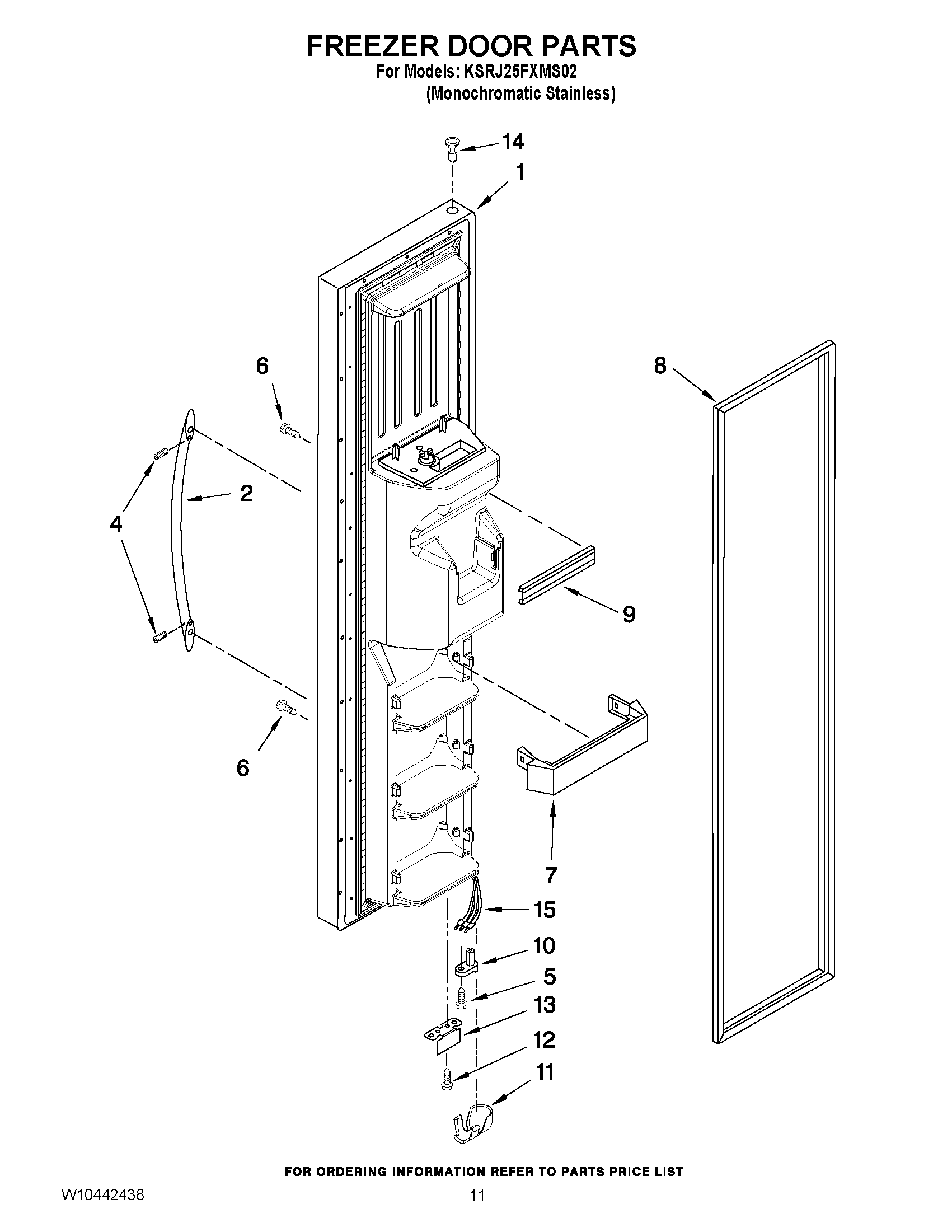 FREEZER DOOR PARTS
For Models: KSRJ25FXMS02
(Monochromatic Stainless)

14
1
6
8
2
4
9
6
7
15
10
5
13
12
11

FOR ORDERING INFORMATION REFER TO PARTS PRICE LIST

W10442438
11