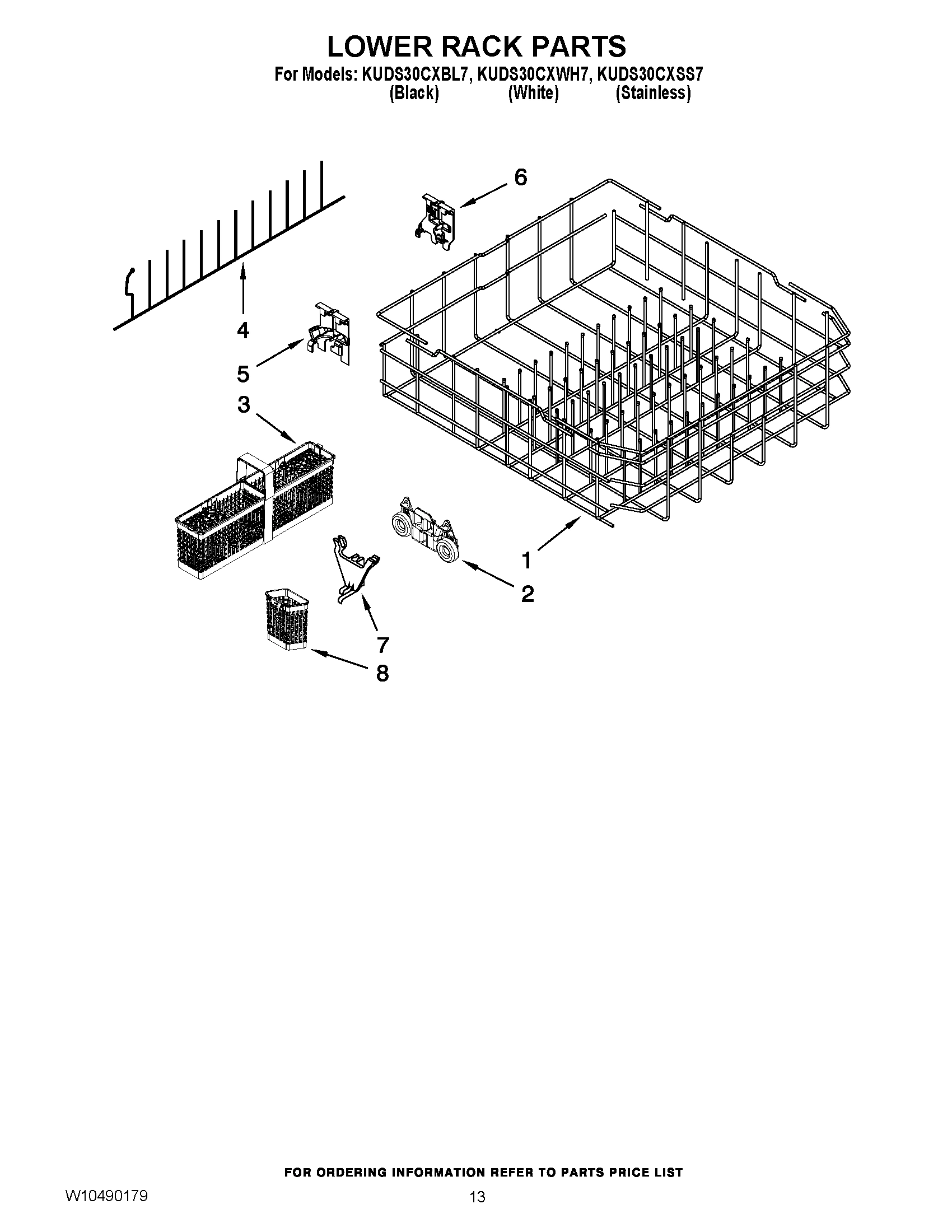 LOWER RACK PARTS
For Models: KUDS30CXBL7, KUDS30CXWH7, KUDS30CXSS7
(Black) (White) (Stainless)

6
4
5
3
1
2
7
8

FOR ORDERING INFORMATION REFER TO PARTS PRICE LIST
W10490179
13