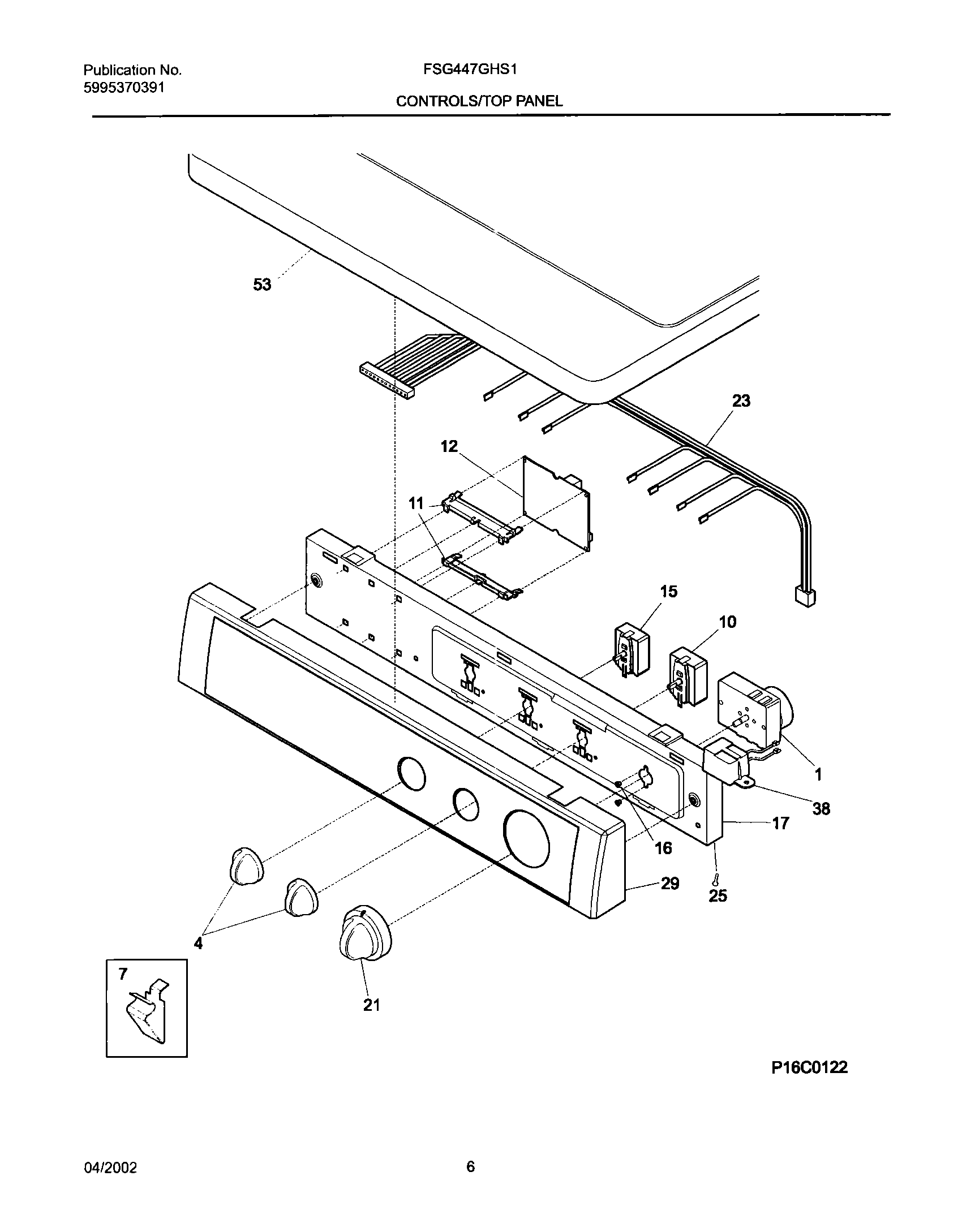 Publication No.
5995370391

FSG447GHS1

CONTROLS/TOP PANEL

53
23
12
11
15
10
1
38
17
16
29
25
4
21
7

P16C0122

04/2002

6