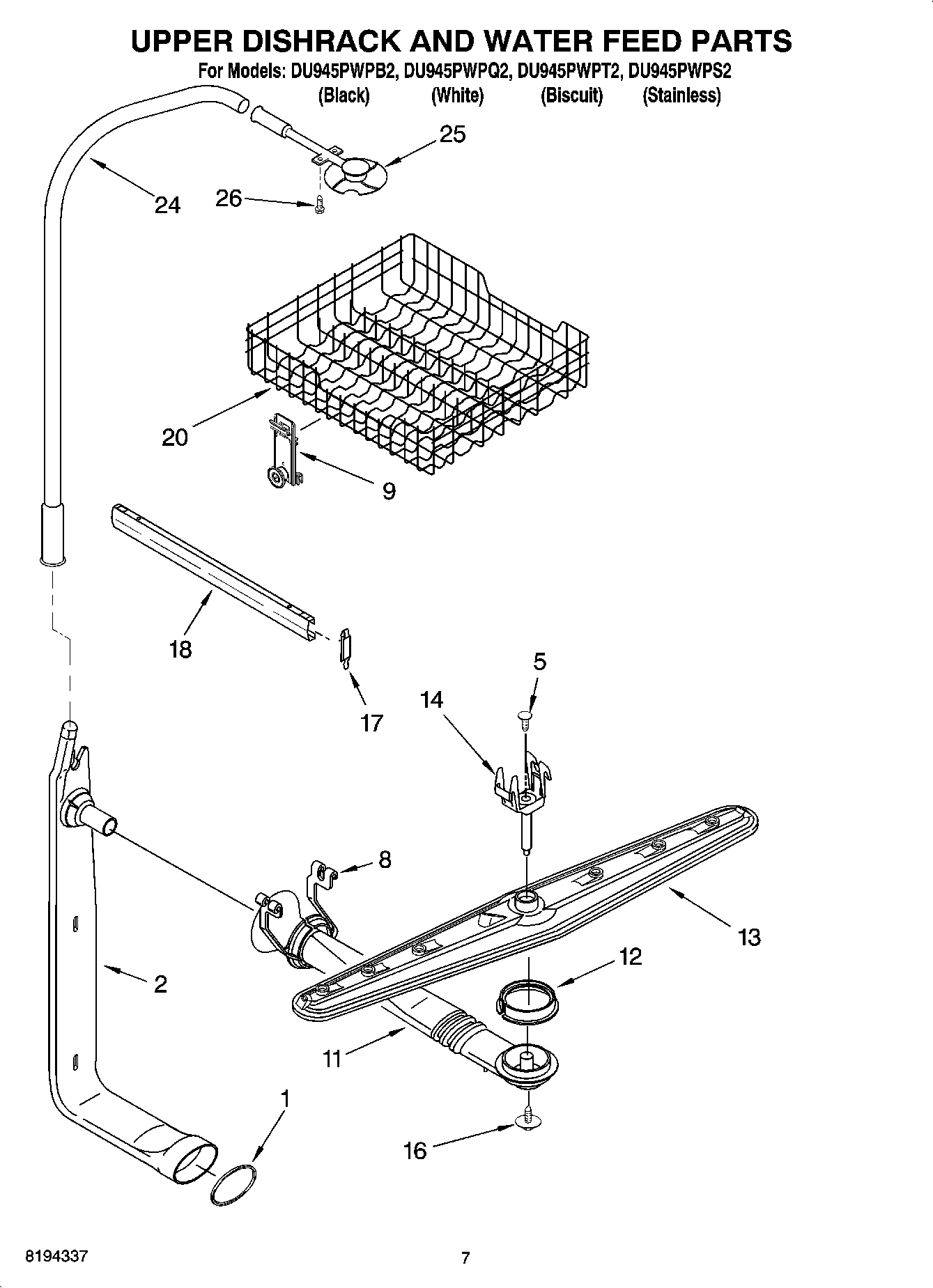 UPPER DISHRACK AND WATER FEED PARTS

For Models: DU945PWPB2, DU945PWPQ2, DU945PWPT2, DU945PWPS2
(Black) (White) (Biscuit) (Stainless)

25

24

26

20

9

18

17

5

14

8

13

12

2

11

1

16

8194337

7