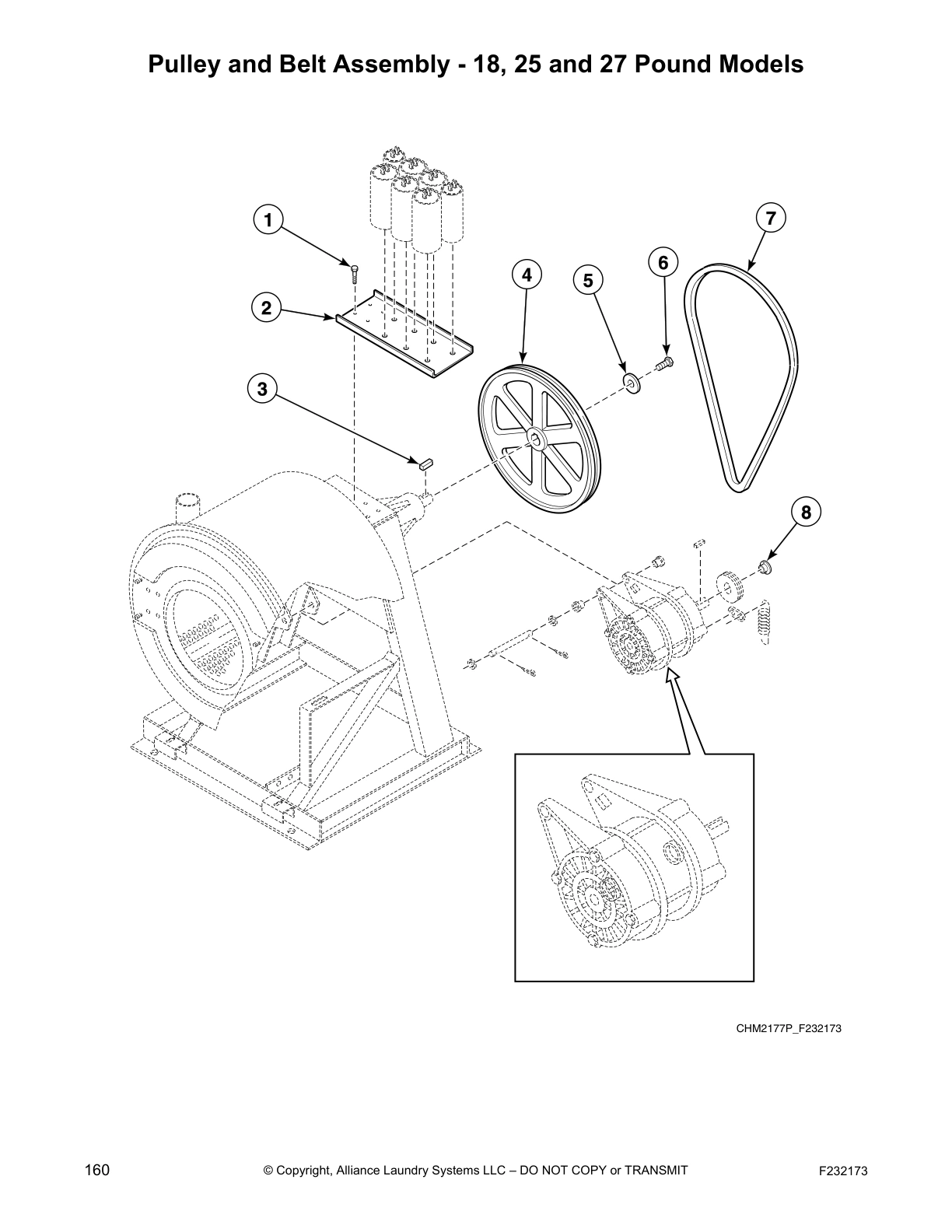 Pulley and Belt Assembly - 18, 25 and 27 Pound Models

1

2

3

4

5

6

7

8

CHM2177P_F232173

160 © Copyright, Alliance Laundry Systems LLC – DO NOT COPY or TRANSMIT F232173