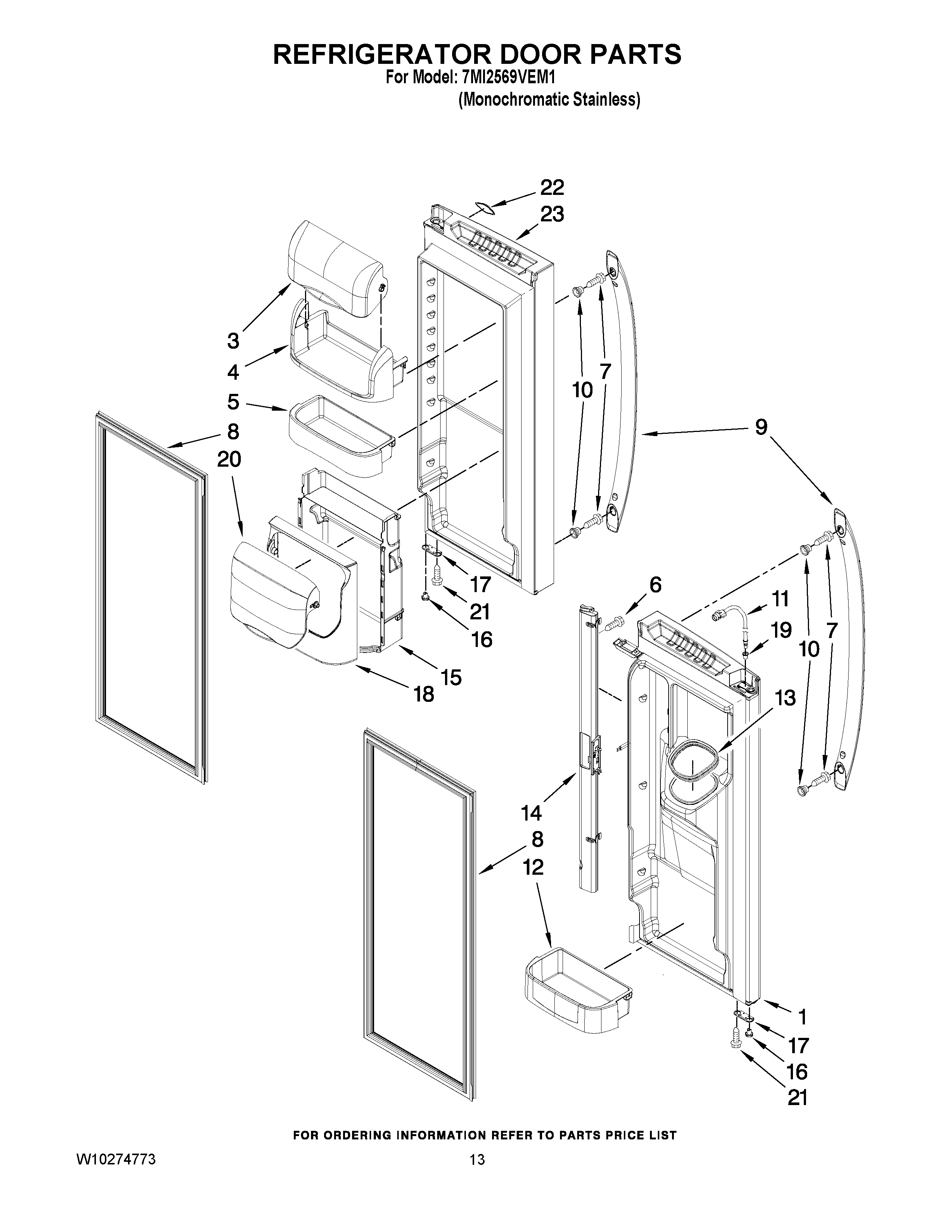 REFRIGERATOR DOOR PARTS
For Model: 7MI2569VEM1
(Monochromatic Stainless)

22
23
3
4
5
8
20
10
7
9
17
21
16
15
18
6
11
19
10
7
13
14
8
12
1
17
16
21

FOR ORDERING INFORMATION REFER TO PARTS PRICE LIST

W10274773
13