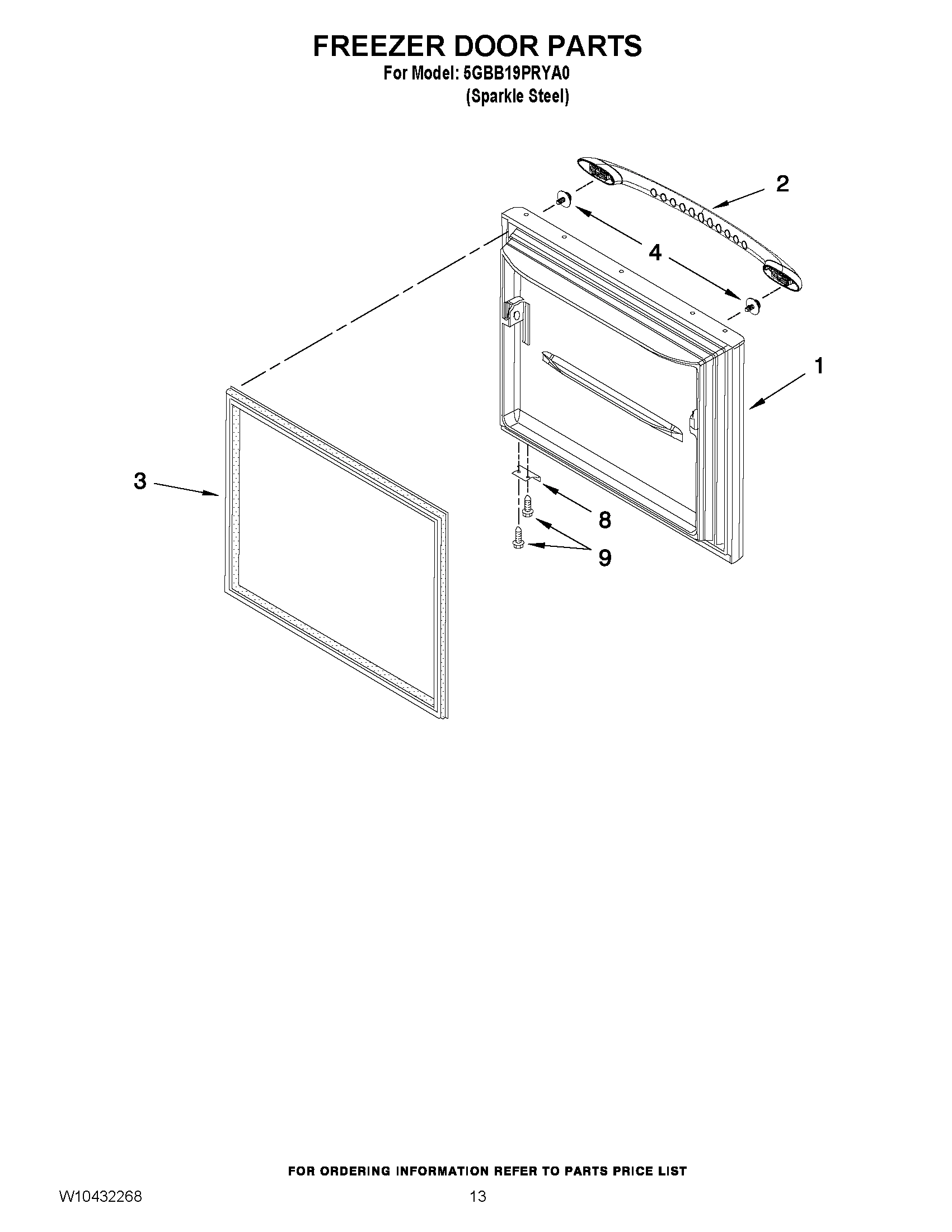 FREEZER DOOR PARTS
For Model: 5GBB19PRYA0
(Sparkle Steel)

2
4
1
3
8
9

FOR ORDERING INFORMATION REFER TO PARTS PRICE LIST

W10432268
13