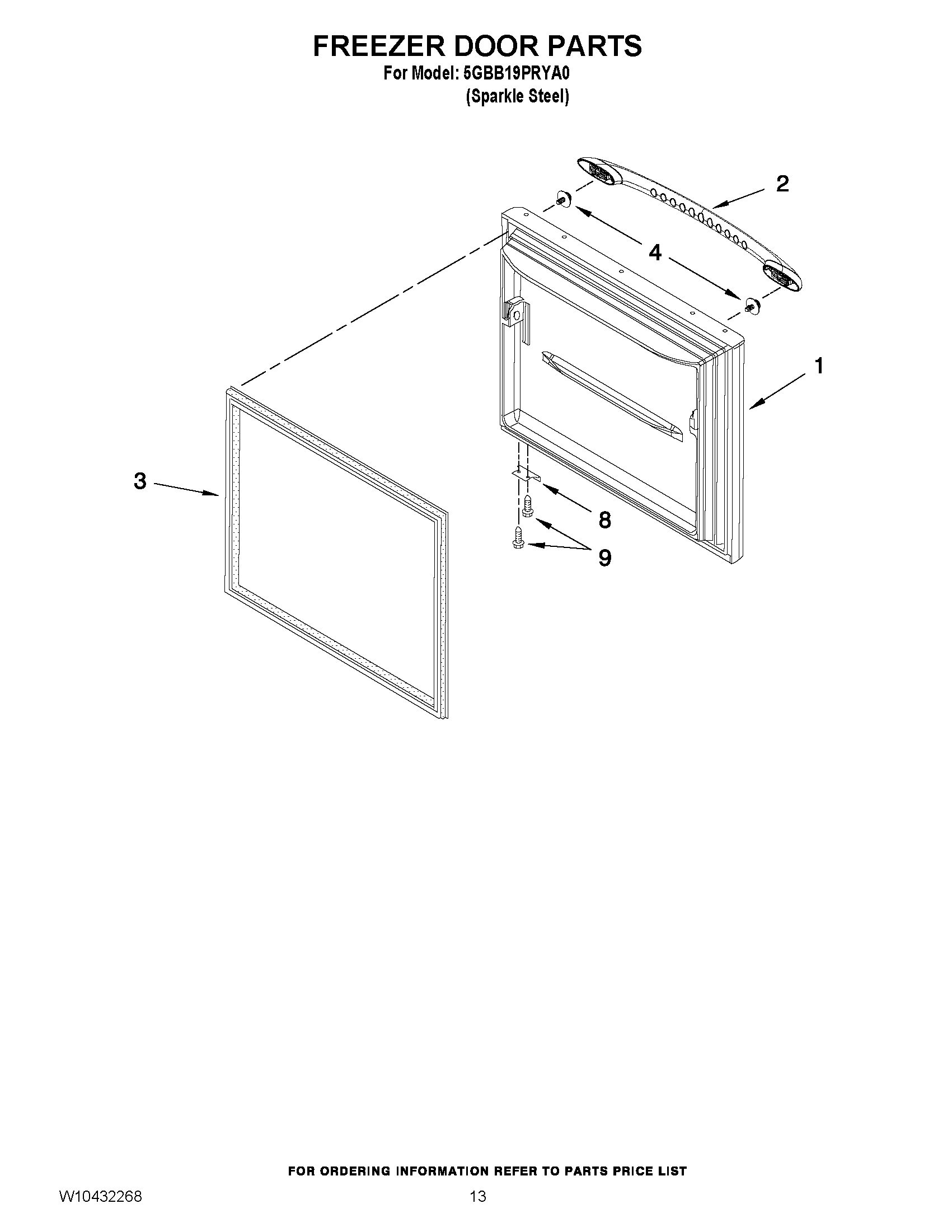 FREEZER DOOR PARTS
For Model: 5GBB19PRYA0
(Sparkle Steel)

2
4
1
3
8
9

FOR ORDERING INFORMATION REFER TO PARTS PRICE LIST
W10432268
13