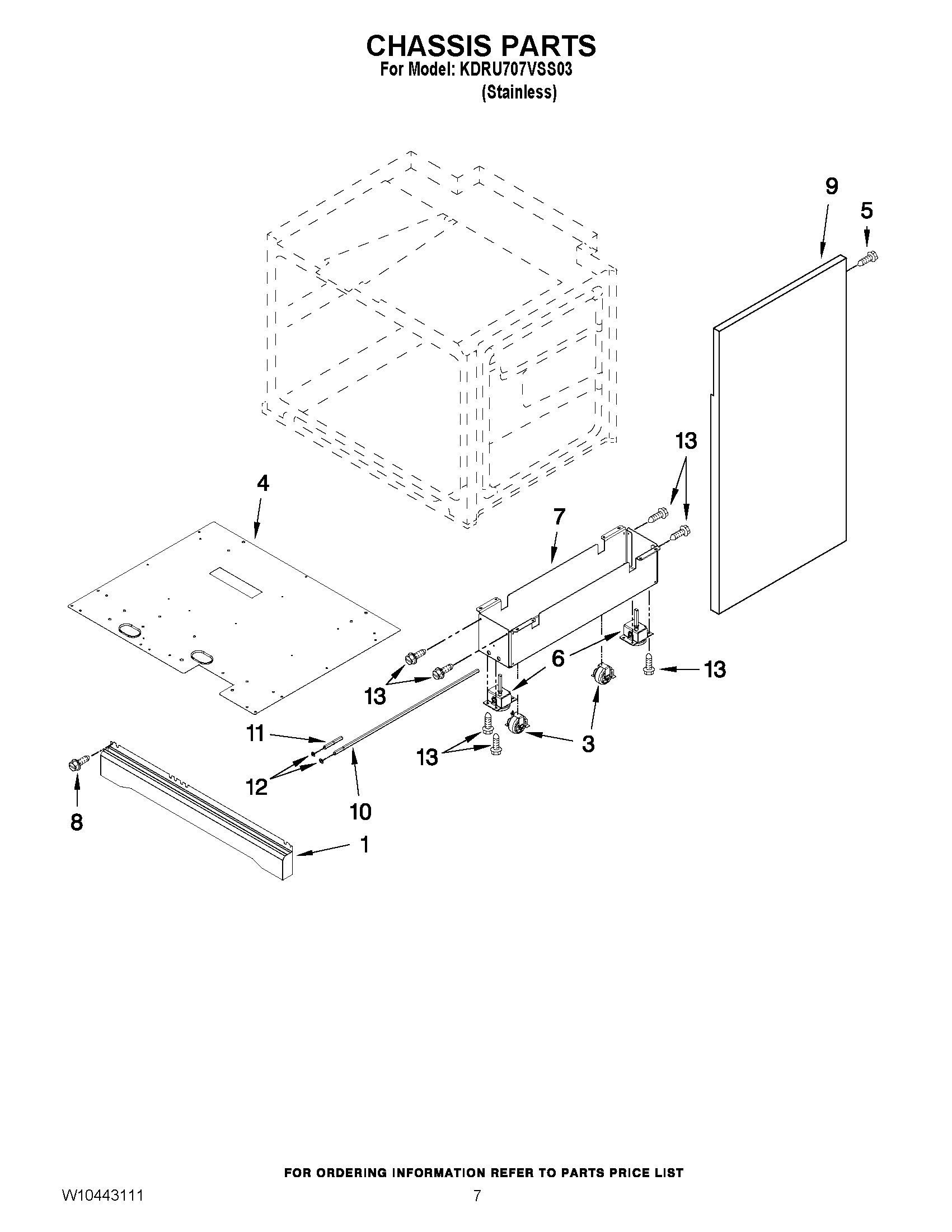 CHASSIS PARTS
For Model: KDRU707VSS03
(Stainless)

9
5
13
4
7
6
13
13
3
11
13
12
10
8
1

FOR ORDERING INFORMATION REFER TO PARTS PRICE LIST
W10443111
7