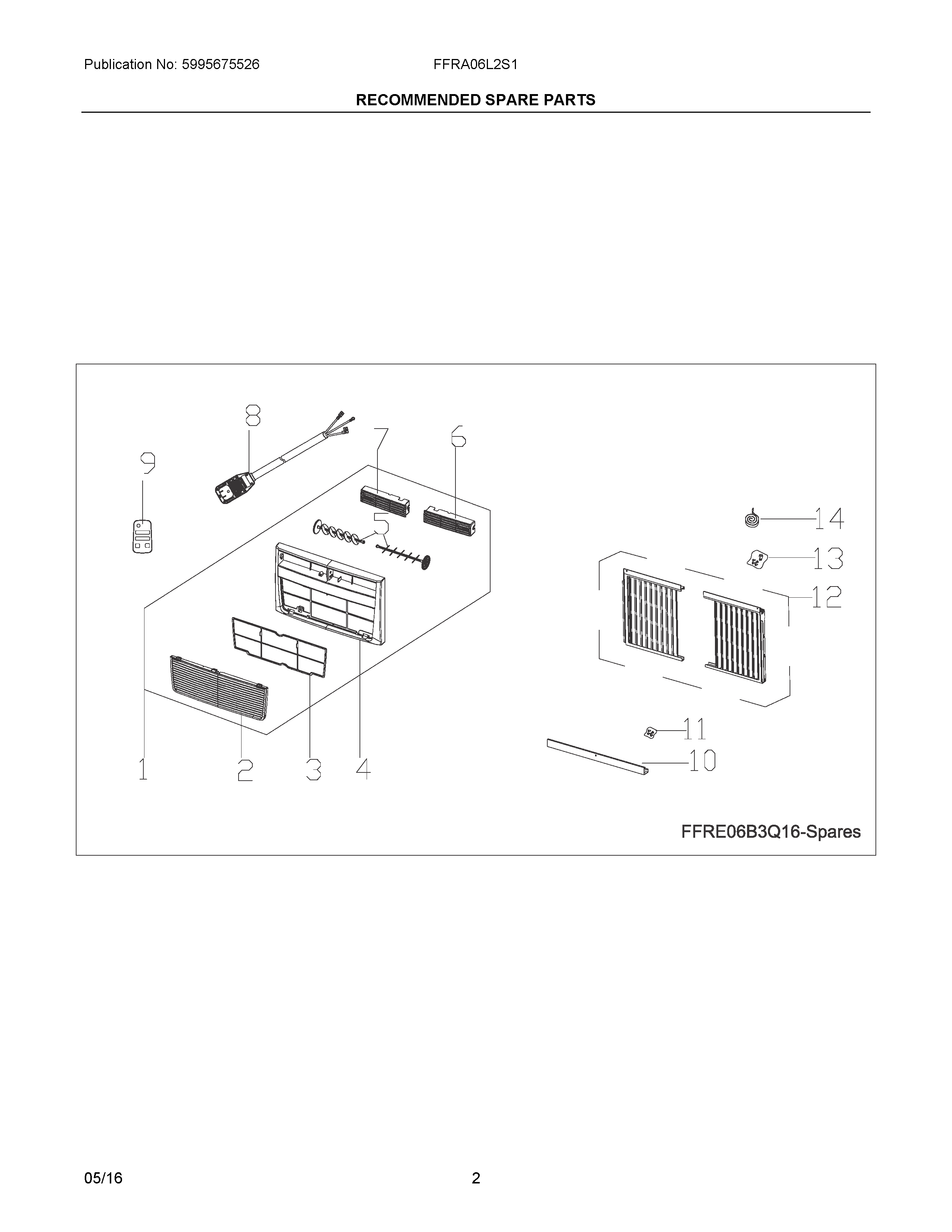 Publication No: 5995675526

FFRA06L2S1

RECOMMENDED SPARE PARTS

8

9

7

6

5

14

13

12

11

10

1

2

3

4

FFRE06B3Q16-Spares

05/16

2