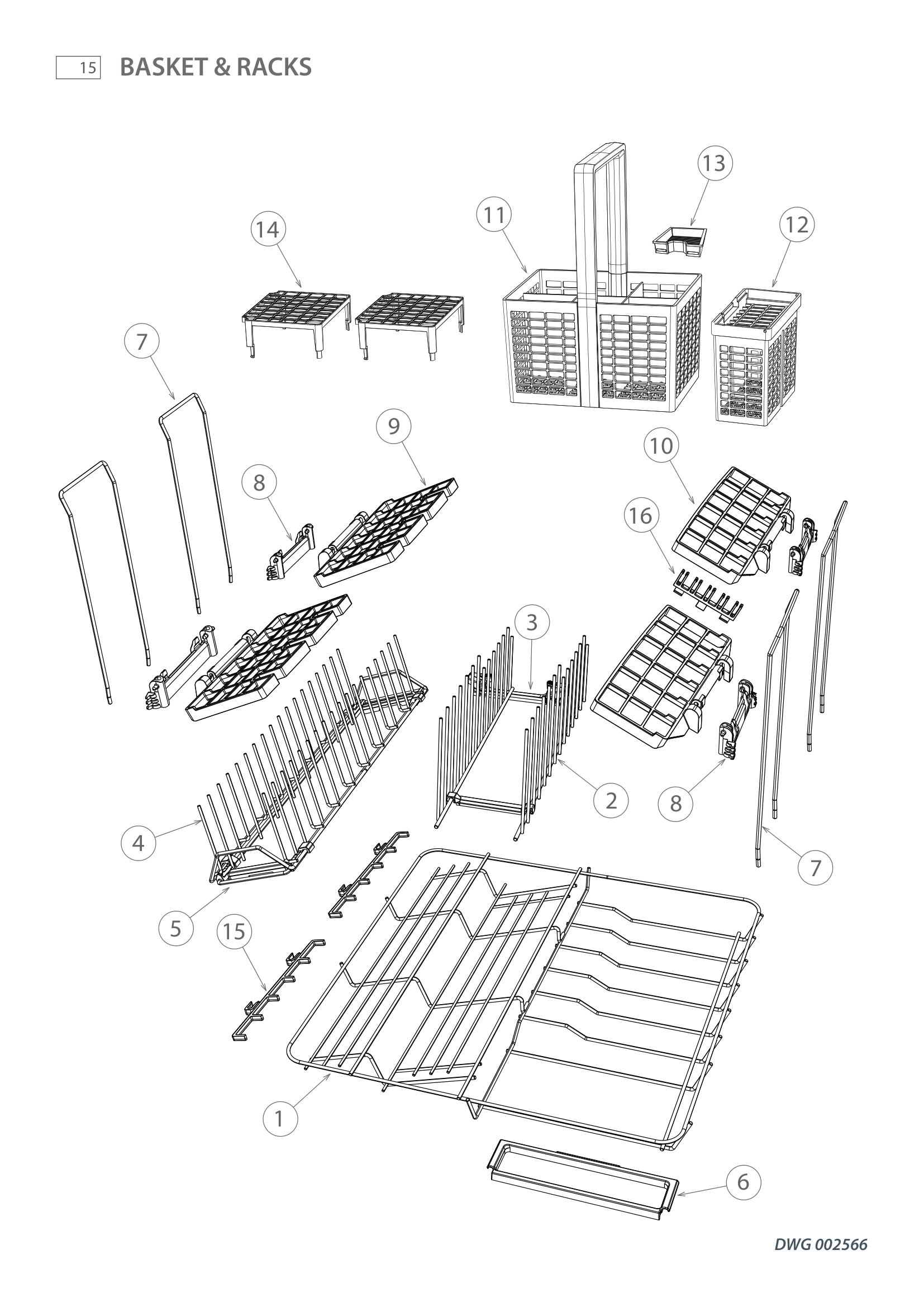 15 BASKET & RACKS

13
11
12
14
7
9
10
8
16
3
2
8
4
7
5
15
1
6

DWG 002566