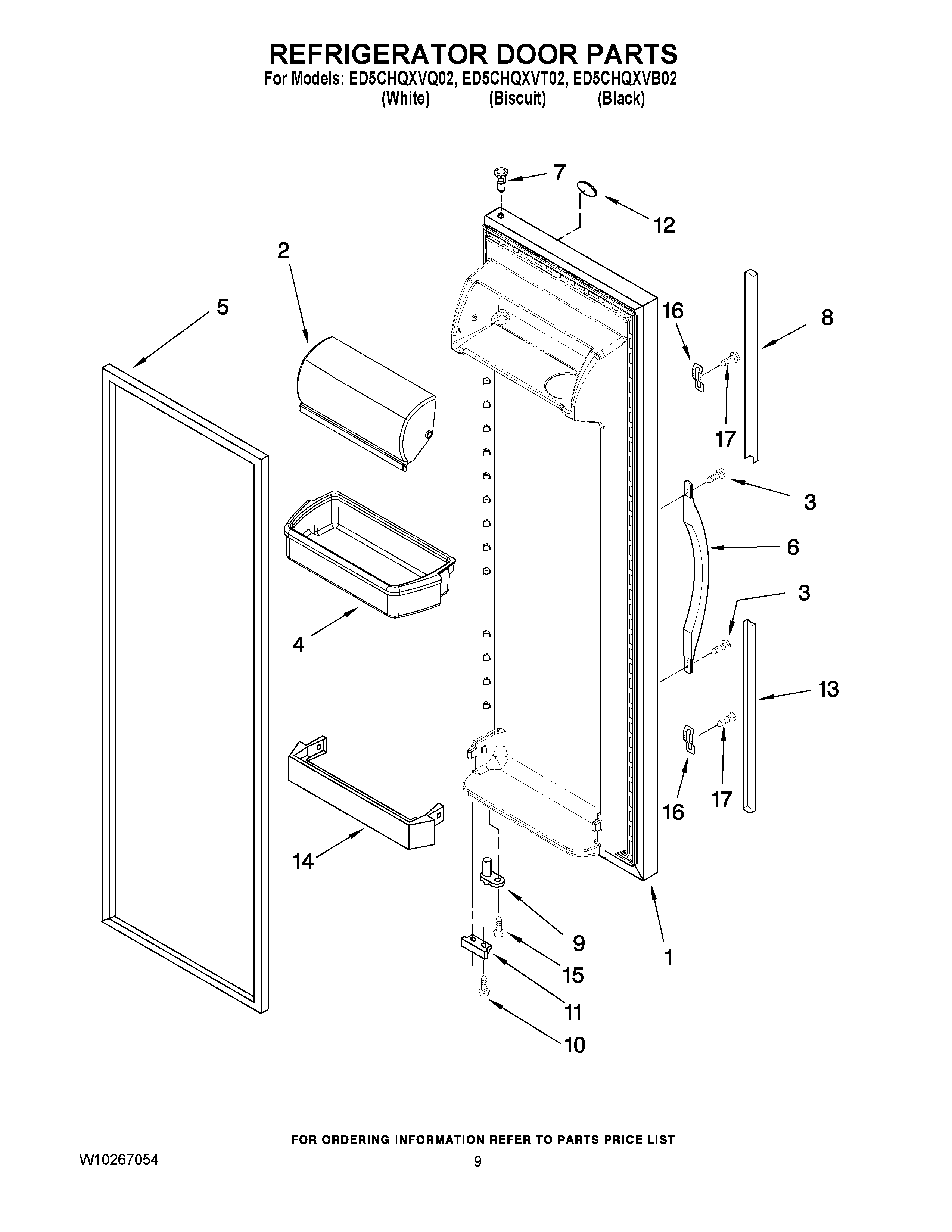 REFRIGERATOR DOOR PARTS
For Models: ED5CHQXVQ02, ED5CHQXVT02, ED5CHQXVB02
(White) (Biscuit) (Black)

7
12
2
5
16
8
17
3
6
3
4
13
16
17
14
9
15
1
11
10

FOR ORDERING INFORMATION REFER TO PARTS PRICE LIST
W10267054
9