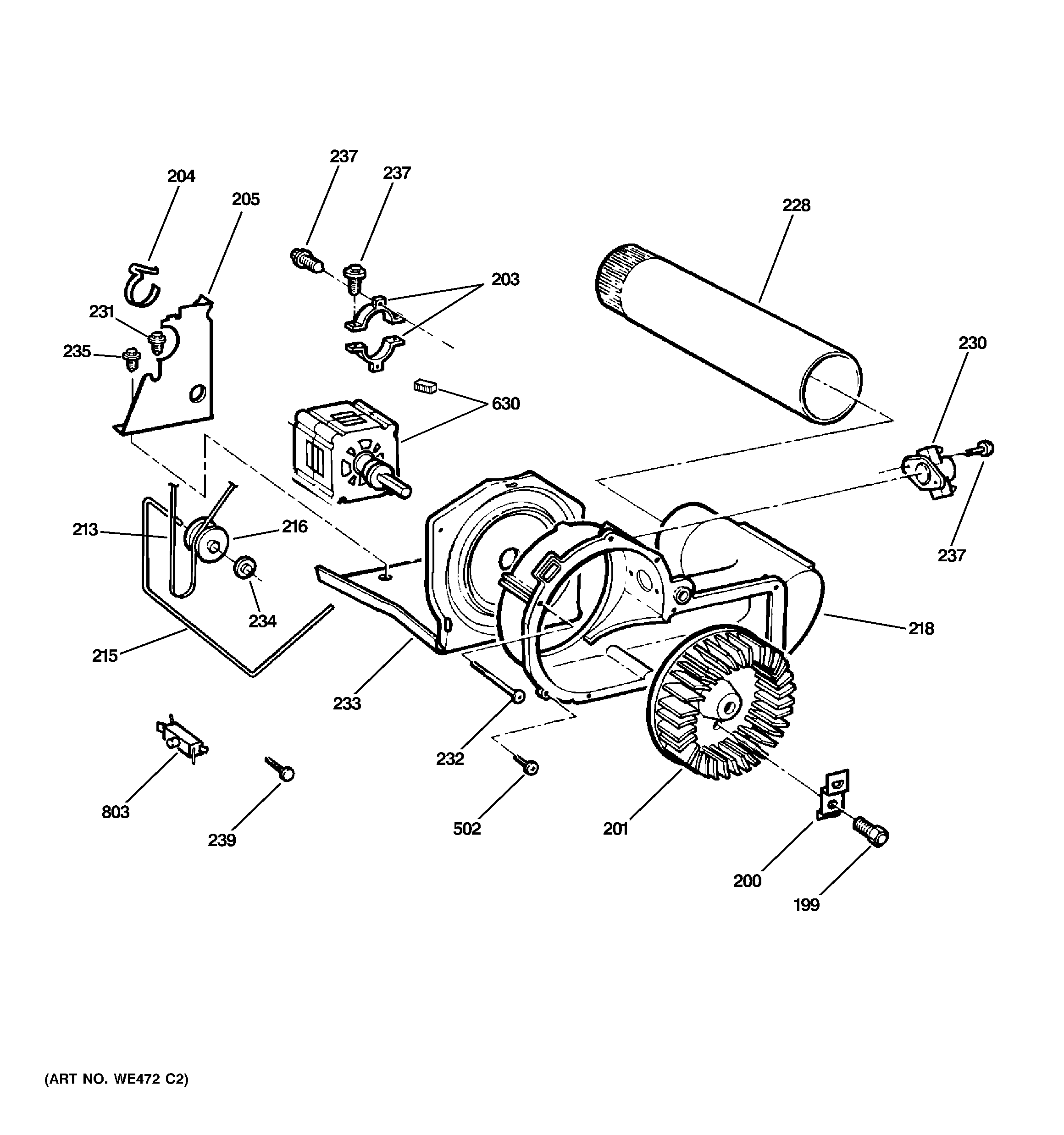 237
237
204
205
228
203
231
235
230
630
213
216
237
234
218
215
233
232
803
239
502
201
200
199
(ART NO. WE472 C2)