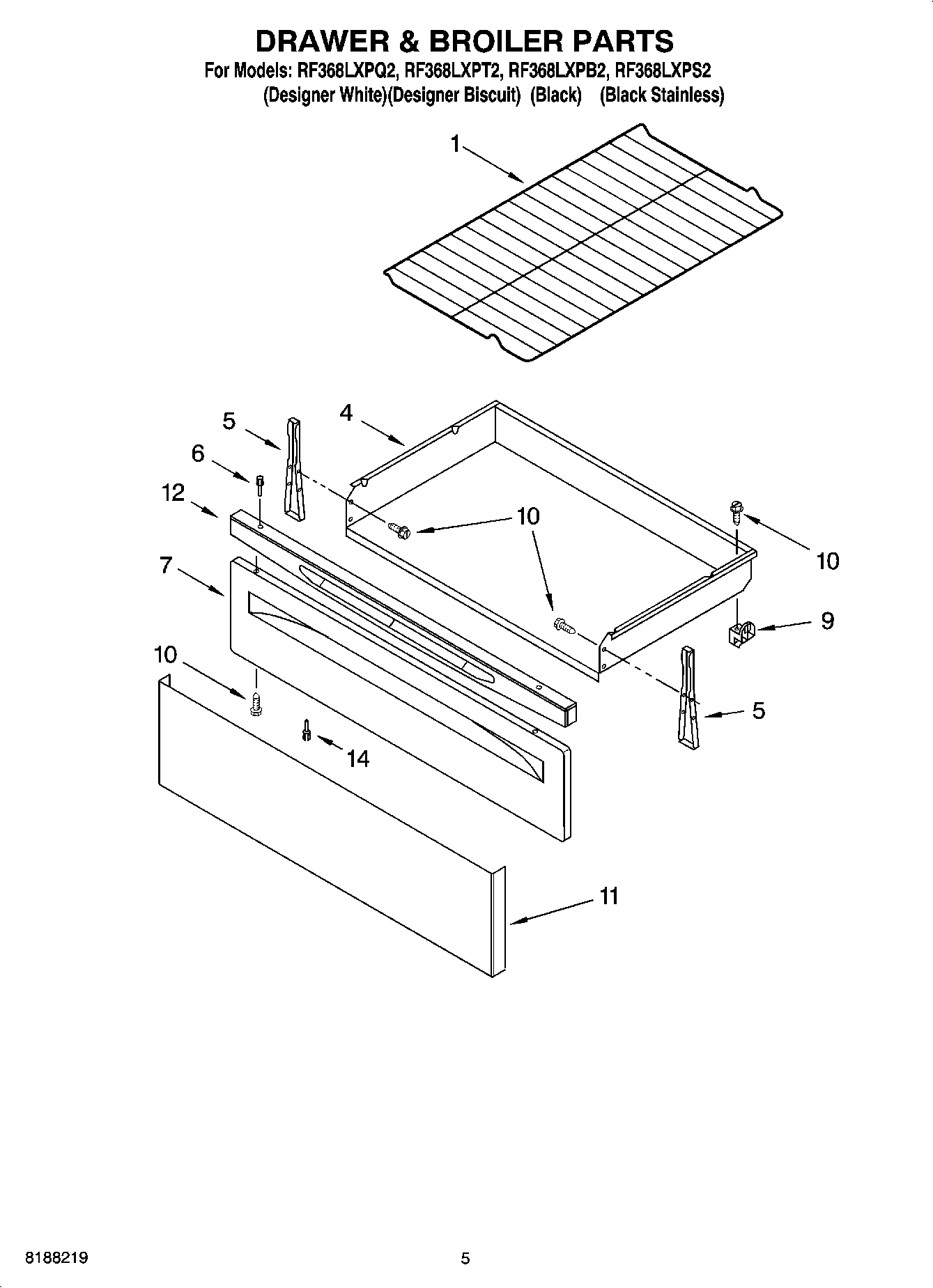 DRAWER & BROILER PARTS
For Models: RF368LXPQ2, RF368LXPT2, RF368LXPB2, RF368LXPS2
(Designer White)(Designer Biscuit) (Black) (Black Stainless)

1
5
4
6
12
10
10
7
9
10
5
14
11

8188219
5