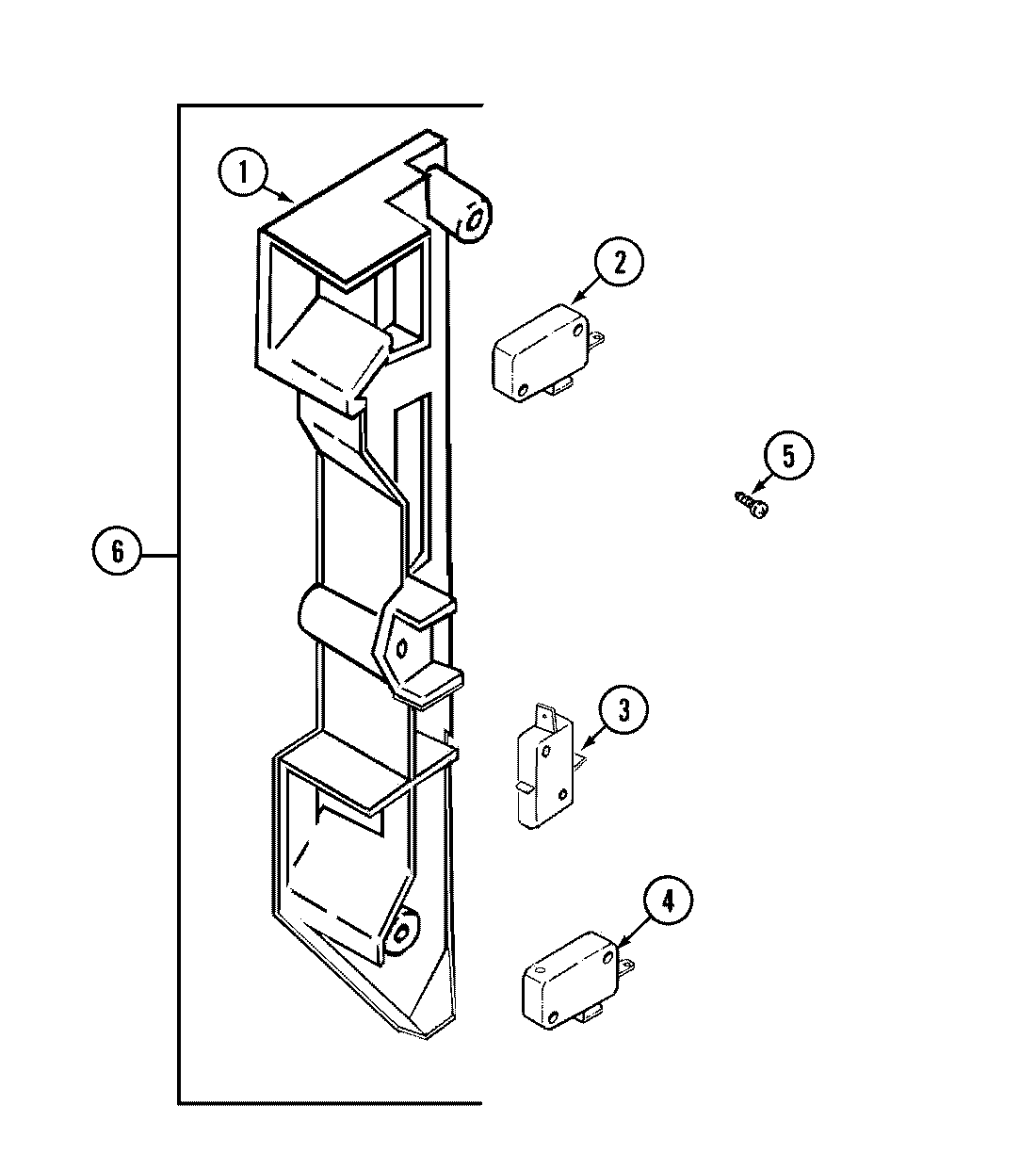 1
2
5
6
3
4