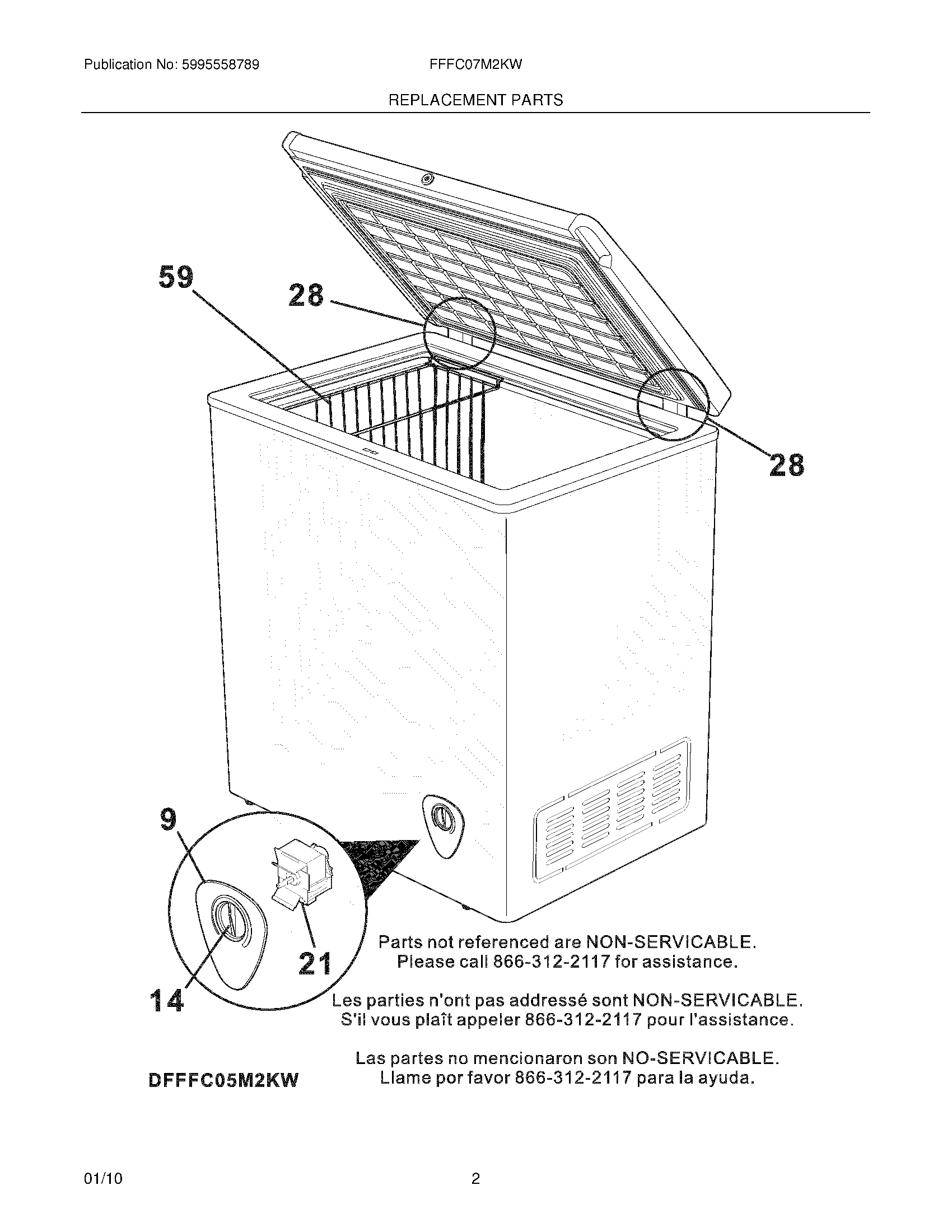 Publication No: 5995558789

FFFC07M2KW

REPLACEMENT PARTS

59

28

28

9

21

14

Parts not referenced are NON-SERVICABLE.
Please call 866-312-2117 for assistance.

Les parties n'ont pas addressé sont NON-SERVICABLE.
S'il vous plaît appeler 866-312-2117 pour l'assistance.

Las partes no mencionaron son NO-SERVICABLE.
Llame por favor 866-312-2117 para la ayuda.

DFFFC05M2KW

01/10

2