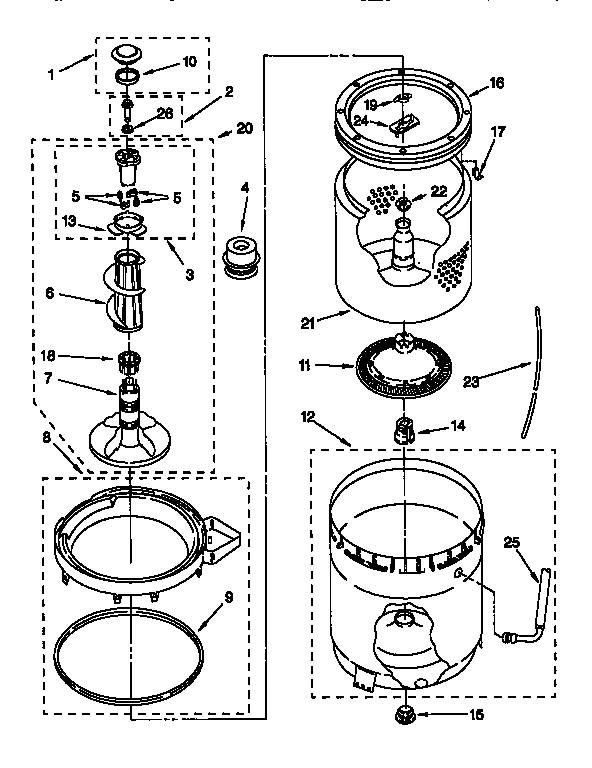 1
10
2
26
20
5
5
13
3
4
6
18
7
8
9
16
19
24
17
22
21
11
23
12
14
25
15