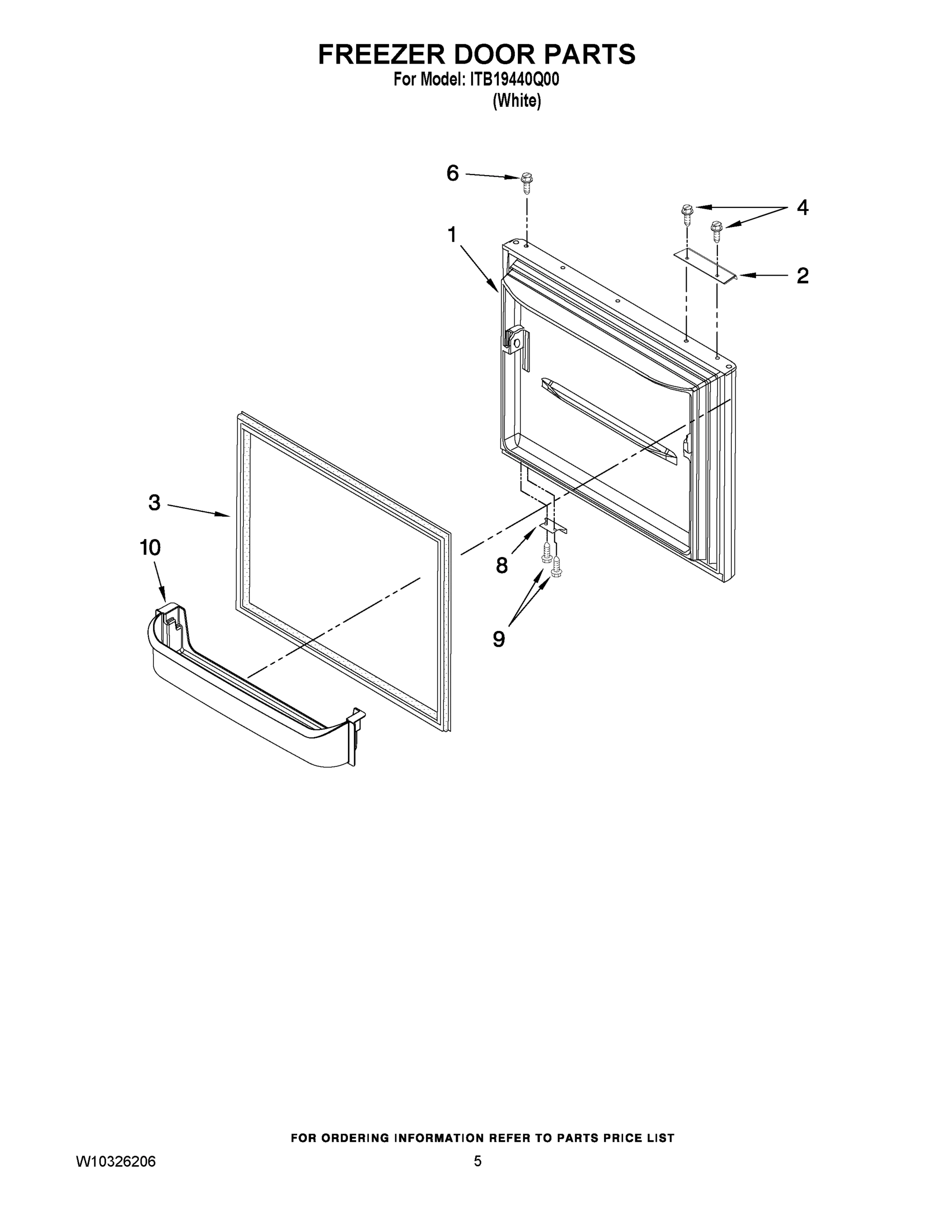 FREEZER DOOR PARTS
For Model: ITB19440Q00
(White)

6
4
1
2
3
10
8
9

FOR ORDERING INFORMATION REFER TO PARTS PRICE LIST

W10326206
5