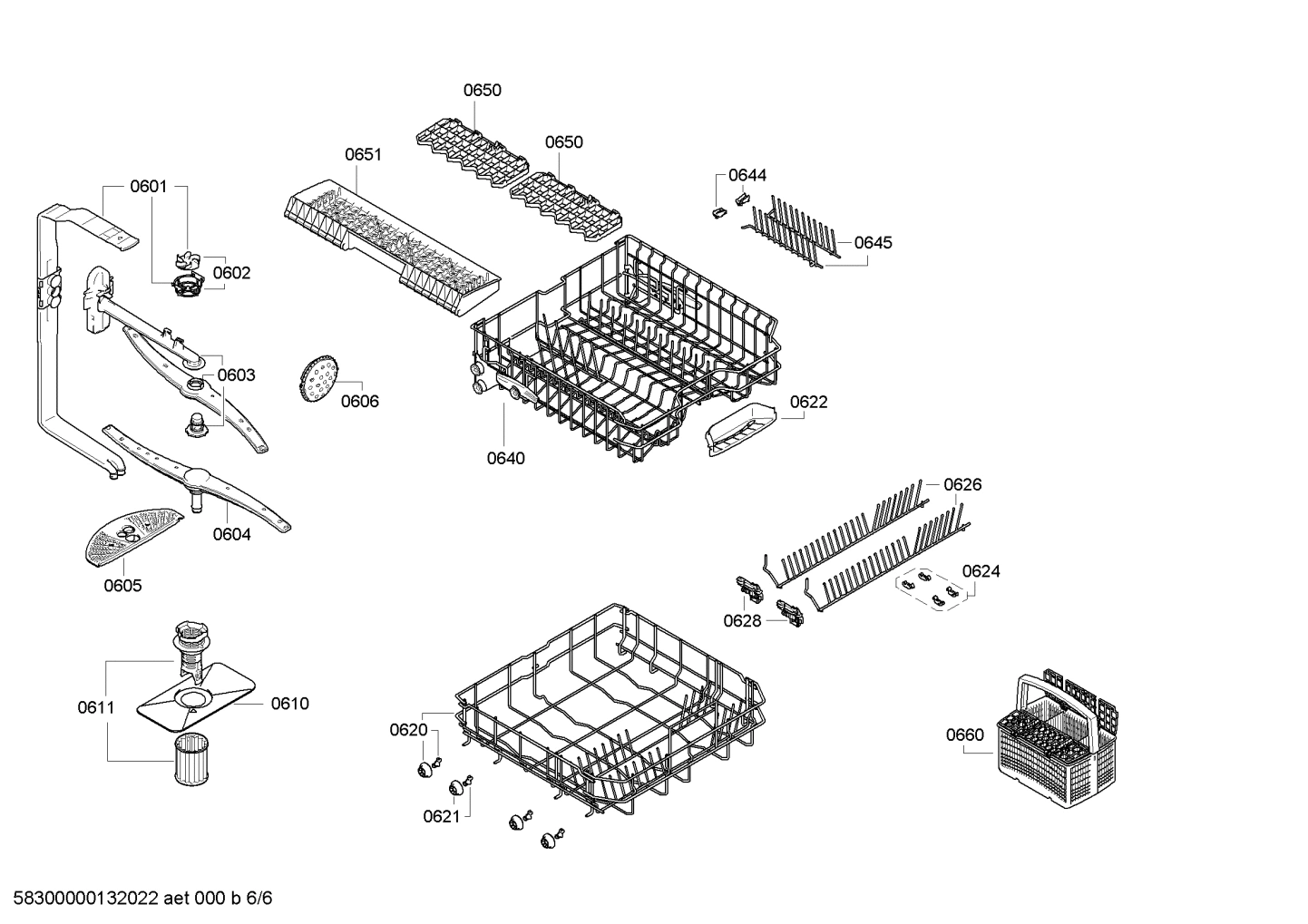 0650
0650
0651
0644
0601
0645
0602
0603
0606
0622
0640
0626
0604
0605
0624
0628
0611
0610
0620
0660
0621

58300000132022 aet 000 b 6/6