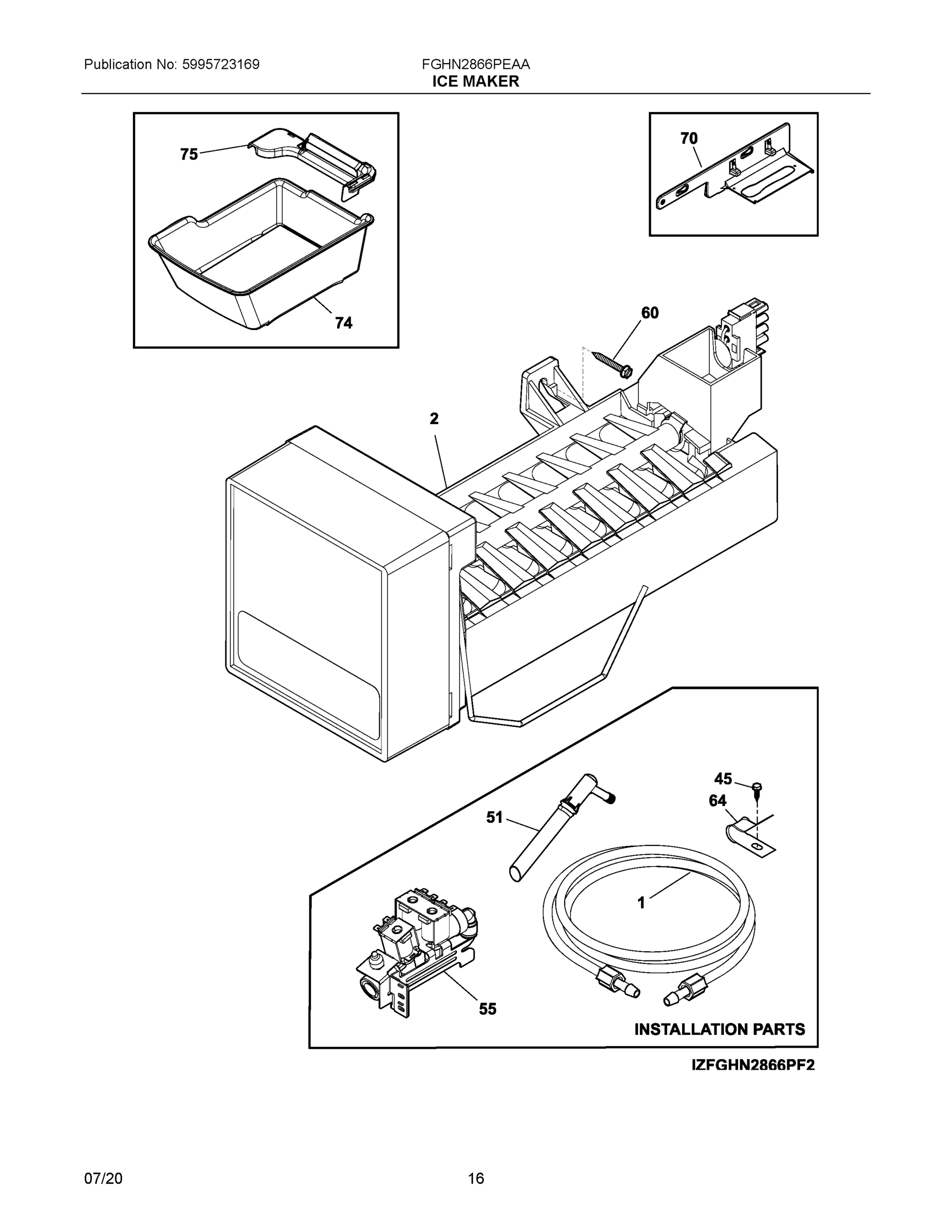 Publication No: 5995723169

FGHN2866PEAA
ICE MAKER

75

74

70

60

2

45

64

51

1

55

INSTALLATION PARTS

IZFGHN2866PF2

07/20

16