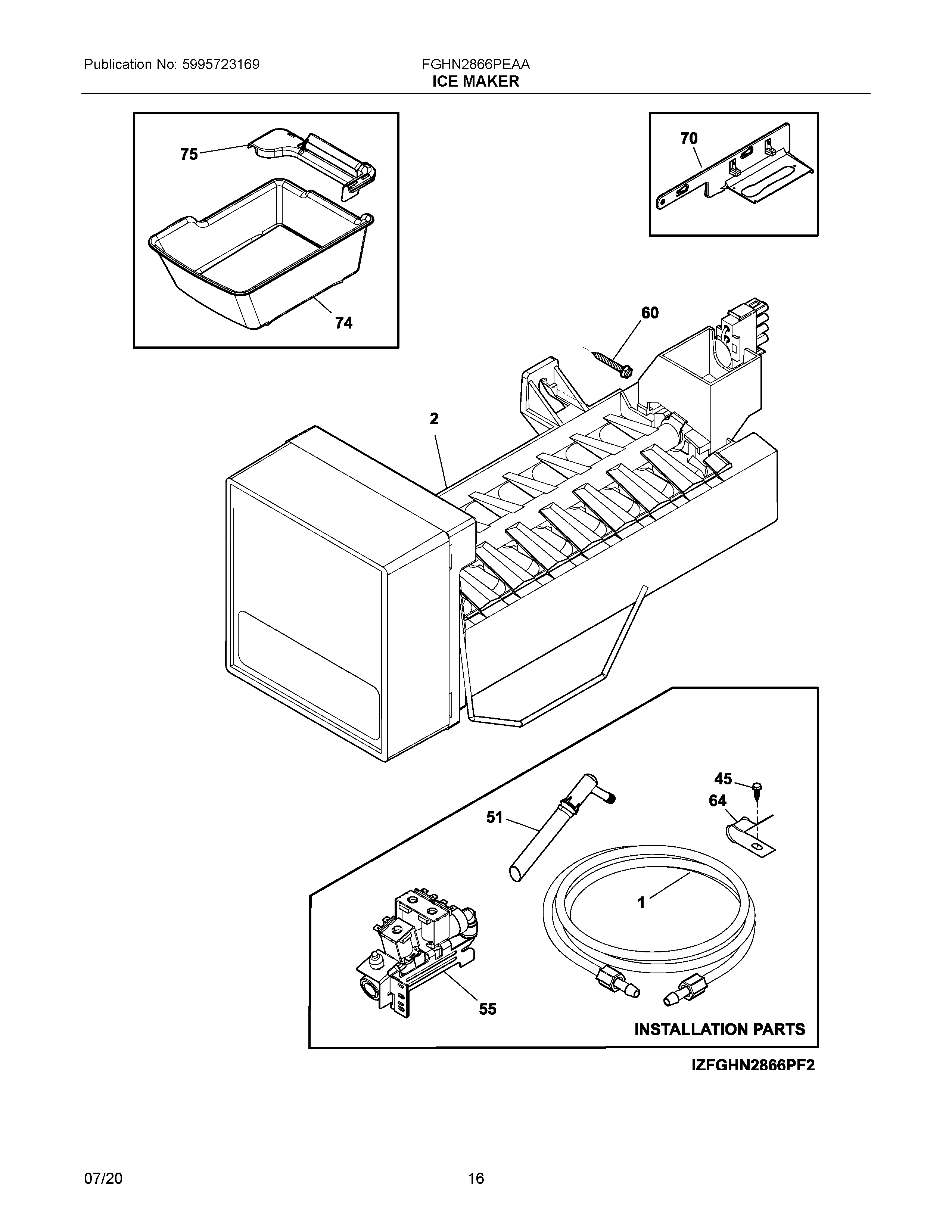 Publication No: 5995723169

FGHN2866PEAA
ICE MAKER

75

74

70

60

2

45

64

51

1

55

INSTALLATION PARTS

IZFGHN2866PF2

07/20

16