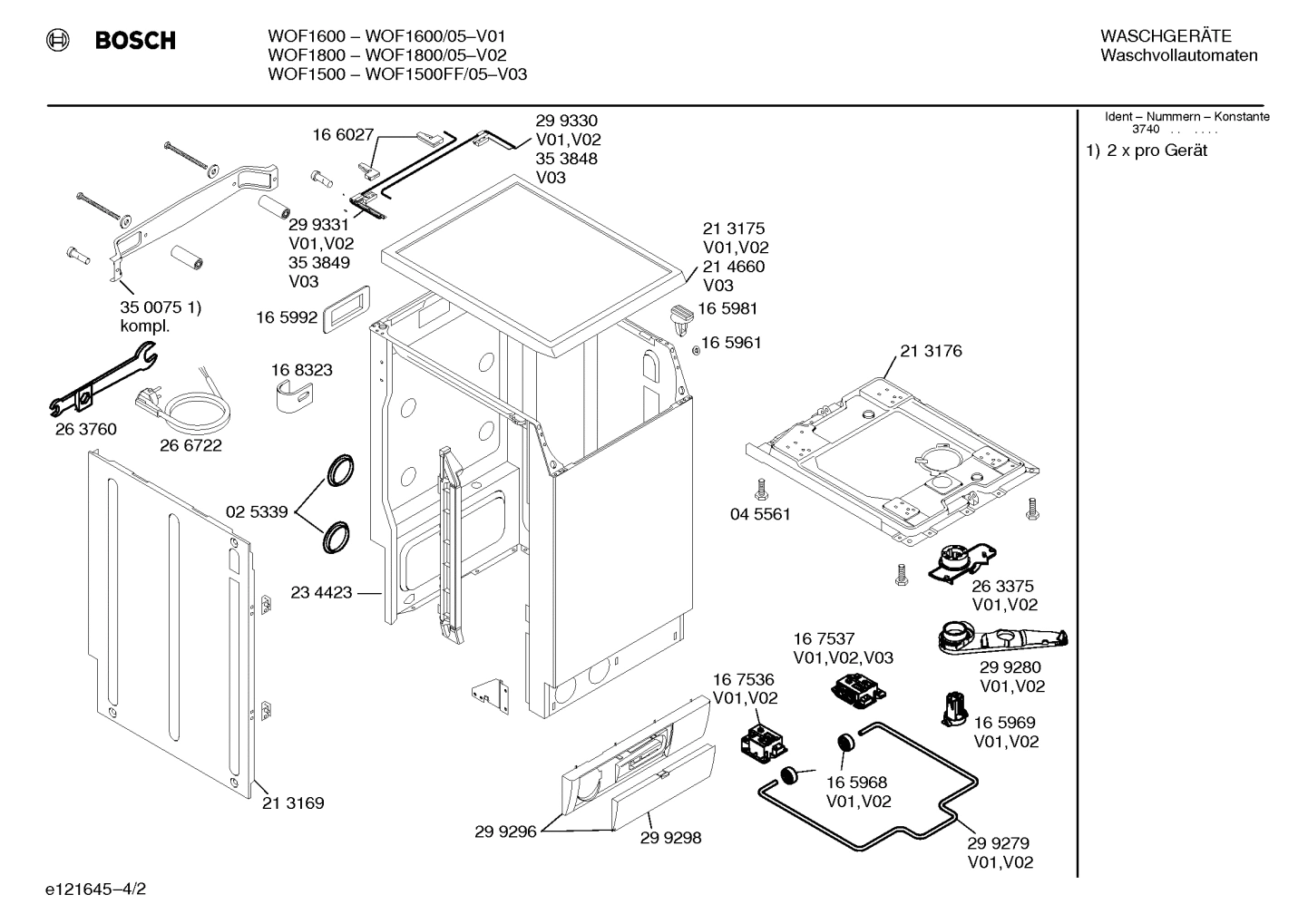 BOSCH

WOF1600 – WOF1600/05–V01
WOF1800 – WOF1800/05–V02
WOF1500 – WOF1500FF/05–V03

WASCHGERÄTE
Waschvollautomaten

Ident – Nummern – Konstante
3740 . . . . . .

1) 2 x pro Gerät

16 6027
29 9330
V01,V02
35 3848
V03
29 9331
V01,V02
35 3849
V03
21 3175
V01,V02
21 4660
V03
35 0075 1)
kompl.
16 5992
16 5981
16 5961
16 8323
21 3176
26 3760
26 6722
02 5339
04 5561
23 4423
26 3375
V01,V02
16 7537
V01,V02,V03
29 9280
V01,V02
16 7536
V01,V02
16 5969
V01,V02
16 5968
V01,V02
21 3169
29 9296
29 9298
29 9279
V01,V02

e121645–4/2