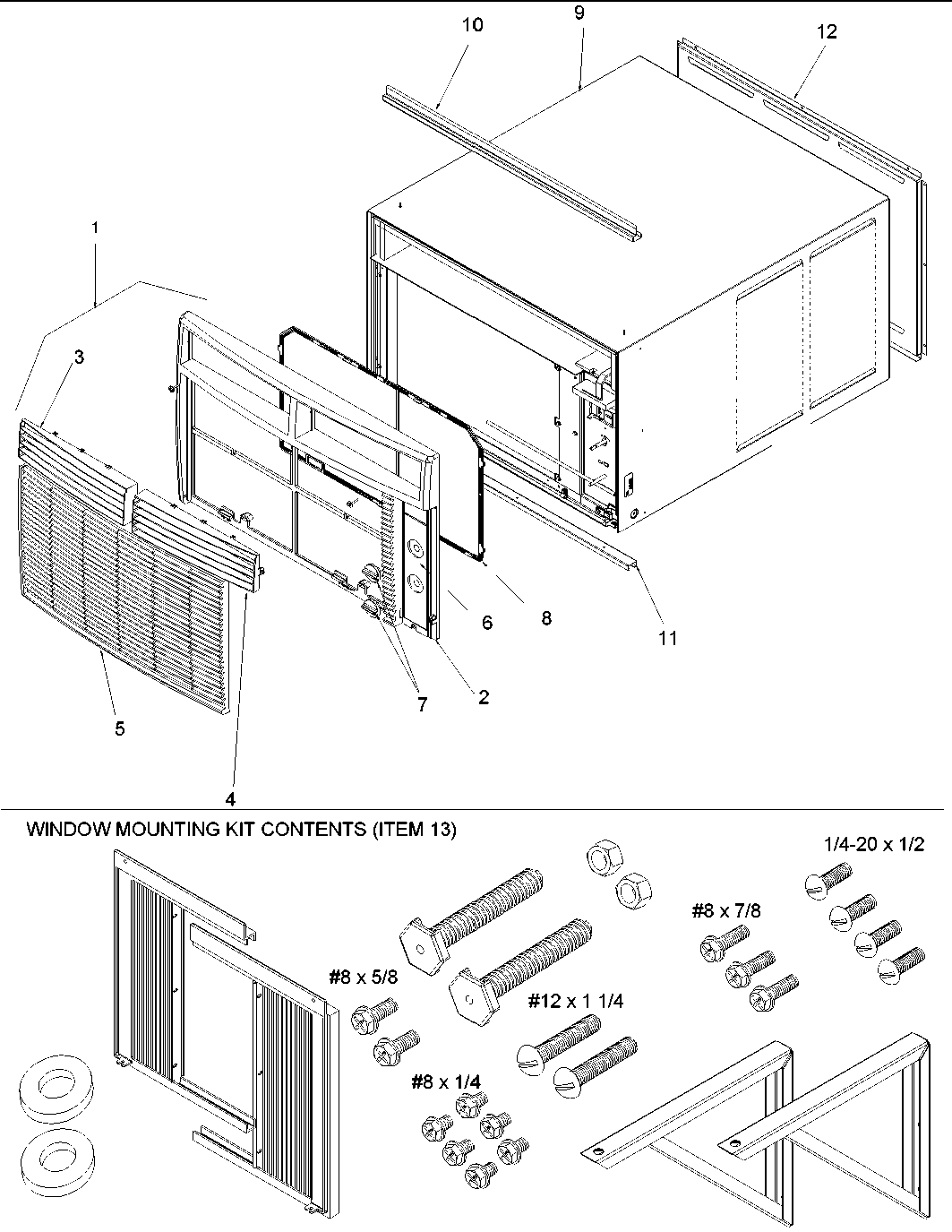 10
9
12
1
3
6
8
11
7
2
5
4

WINDOW MOUNTING KIT CONTENTS (ITEM 13)

1/4-20 x 1/2
#8 x 7/8
#8 x 5/8
#12 x 1 1/4
#8 x 1/4