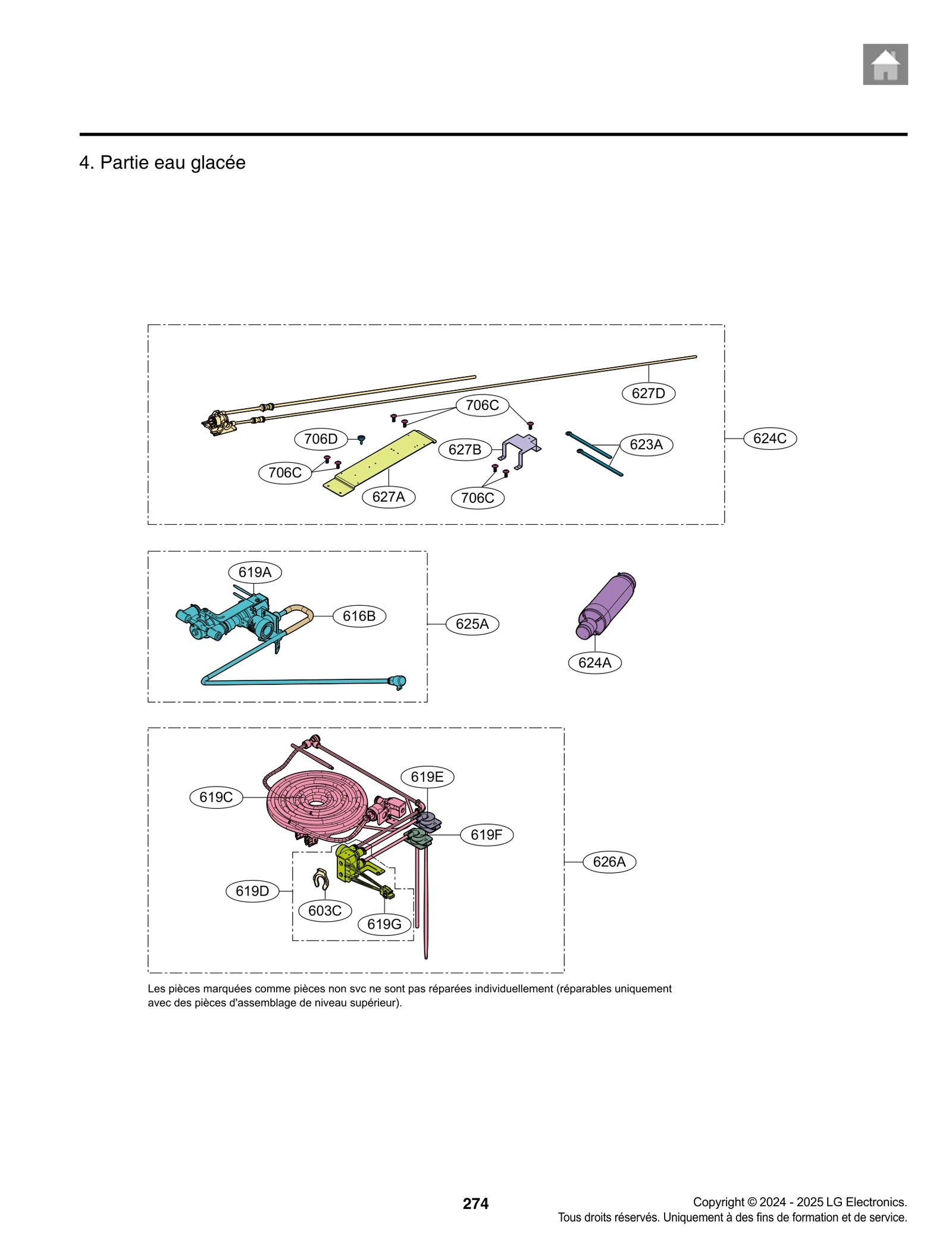 4. Partie eau glacée

627D
706C
706D
627B
623A
624C
706C
627A
706C

619A
616B
625A
624A

619E
619C
619F
626A
619D
603C
619G

Les pièces marquées comme pièces non svc ne sont pas réparées individuellement (réparables uniquement avec des pièces d'assemblage de niveau supérieur).

274

Copyright © 2024 - 2025 LG Electronics.
Tous droits réservés. Uniquement à des fins de formation et de service.