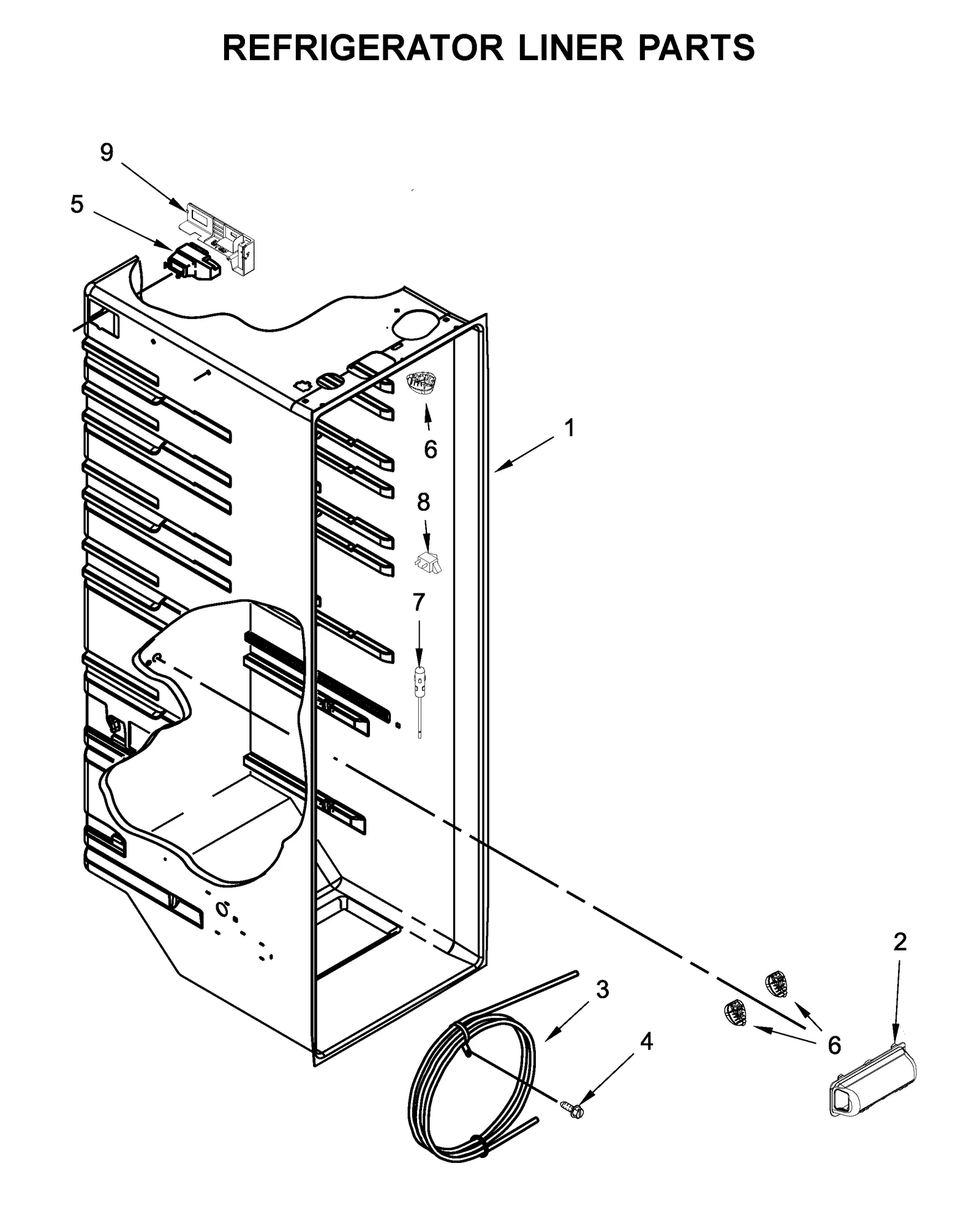 REFRIGERATOR LINER PARTS

9
5
1
6
8
7
2
3
4
6