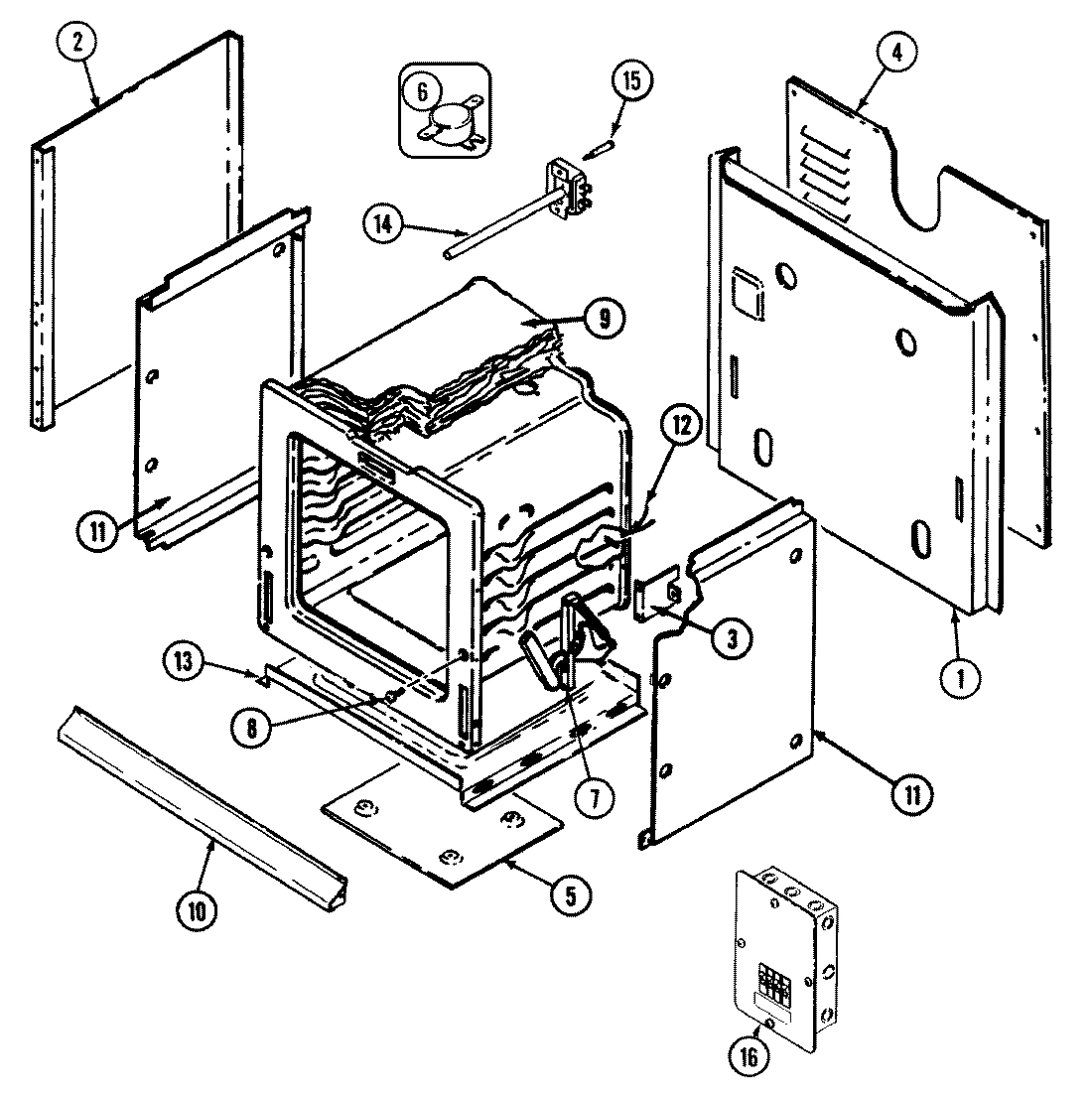 2
6
15
4
14
9
12
11
3
1
13
8
7
11
10
5
16