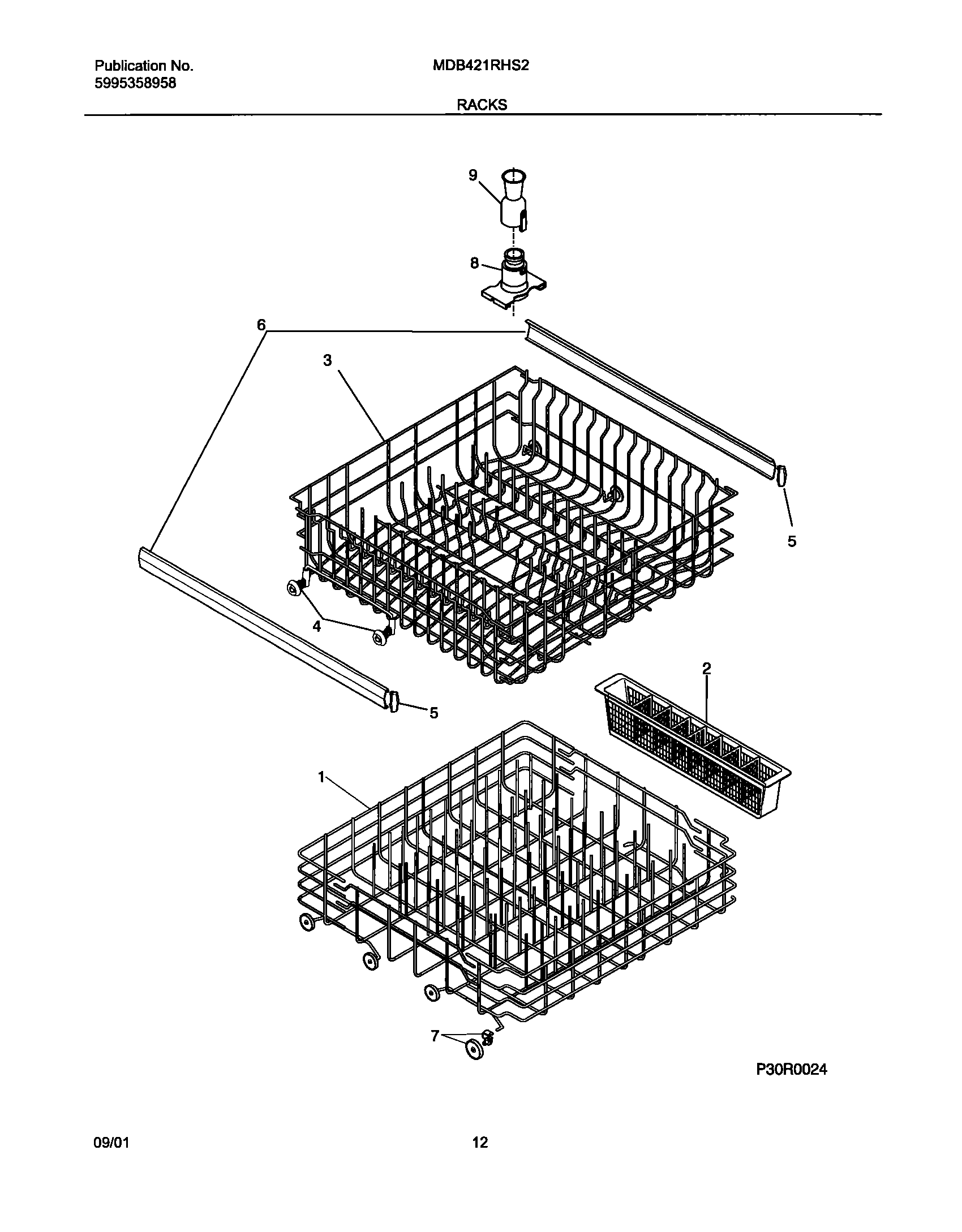 Publication No.
5995358958

MDB421RHS2

RACKS

9

8

6

3

5

4

5

2

1

7

P30R0024

09/01

12