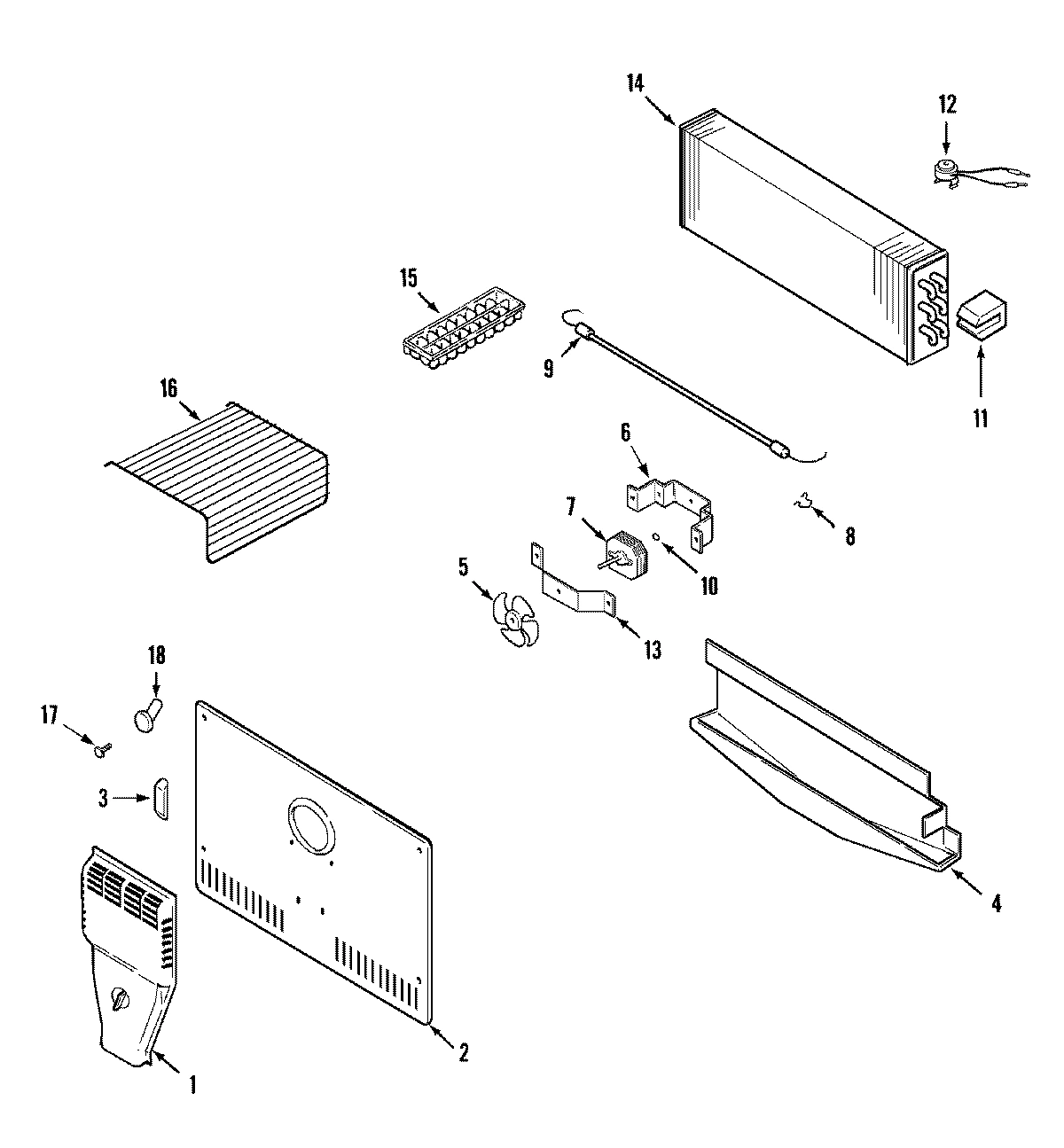 14
12
15
9
11
16
6
7
8
10
5
13
18
17
3
4
2
1