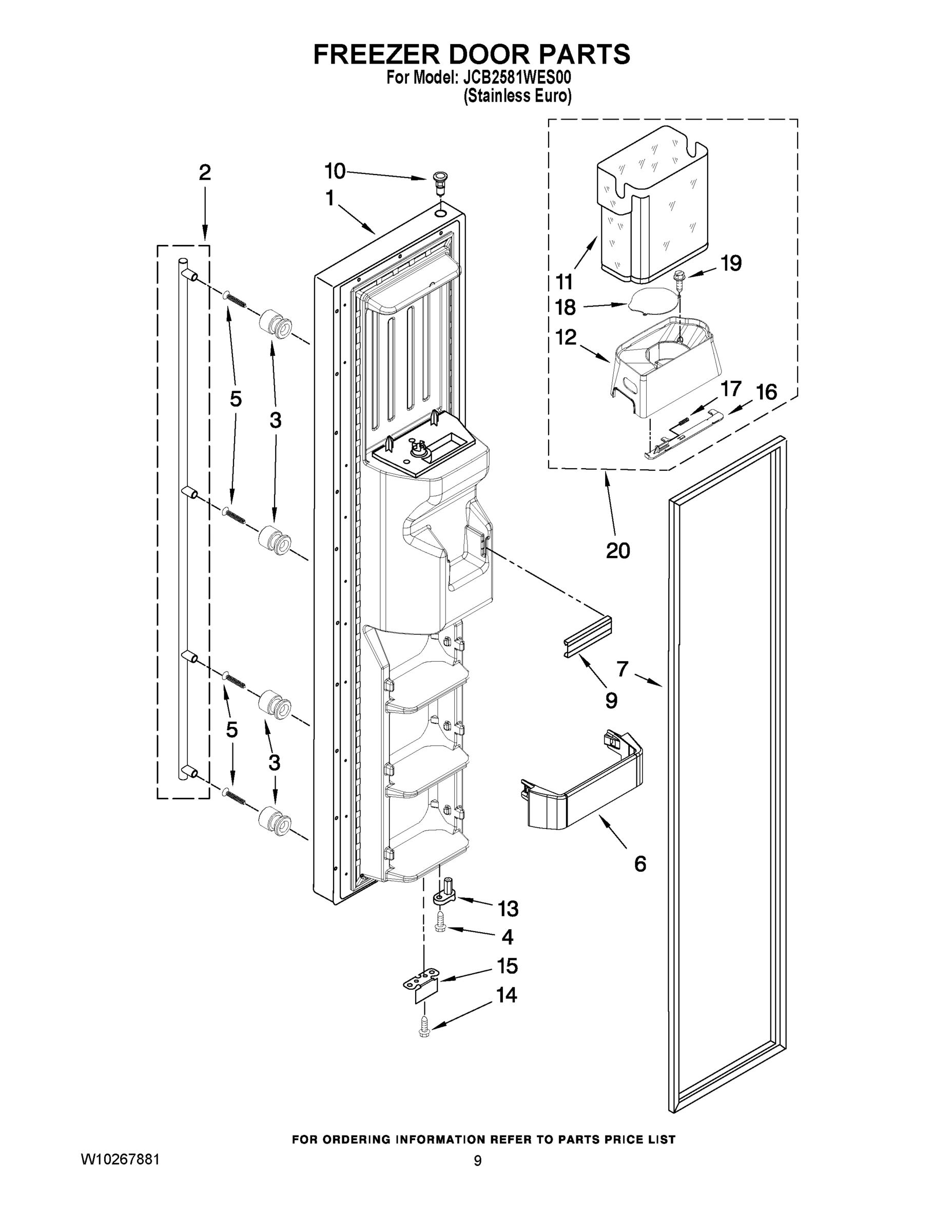 FREEZER DOOR PARTS
For Model: JCB2581WES00
(Stainless Euro)

2
10
1
11
19
18
12
17
16
5
3
20
7
9
5
3
6
13
4
15
14

FOR ORDERING INFORMATION REFER TO PARTS PRICE LIST

W10267881

9