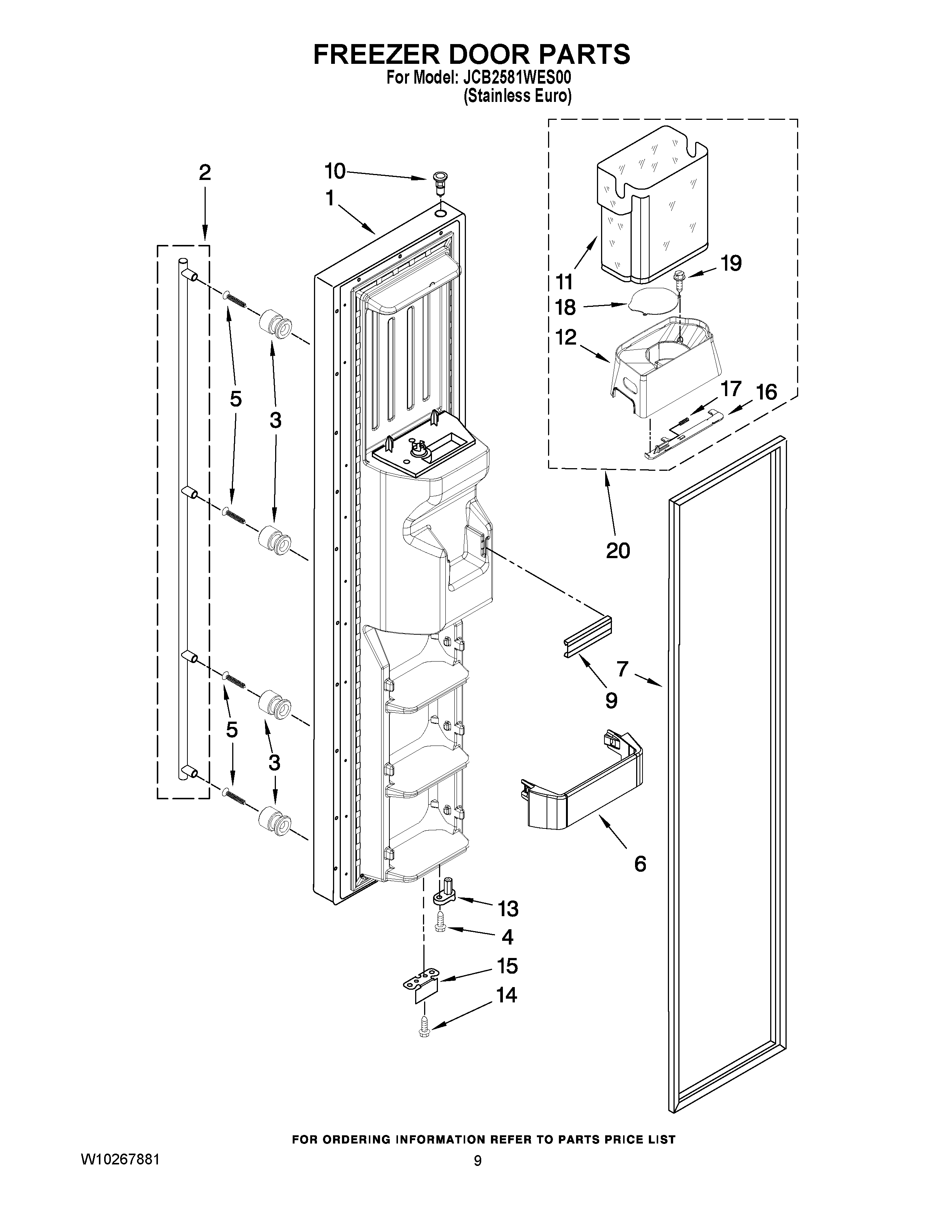 FREEZER DOOR PARTS
For Model: JCB2581WES00
(Stainless Euro)

2
10
1
11
19
18
12
17
16
5
3
20
7
9
5
3
6
13
4
15
14

FOR ORDERING INFORMATION REFER TO PARTS PRICE LIST

W10267881

9