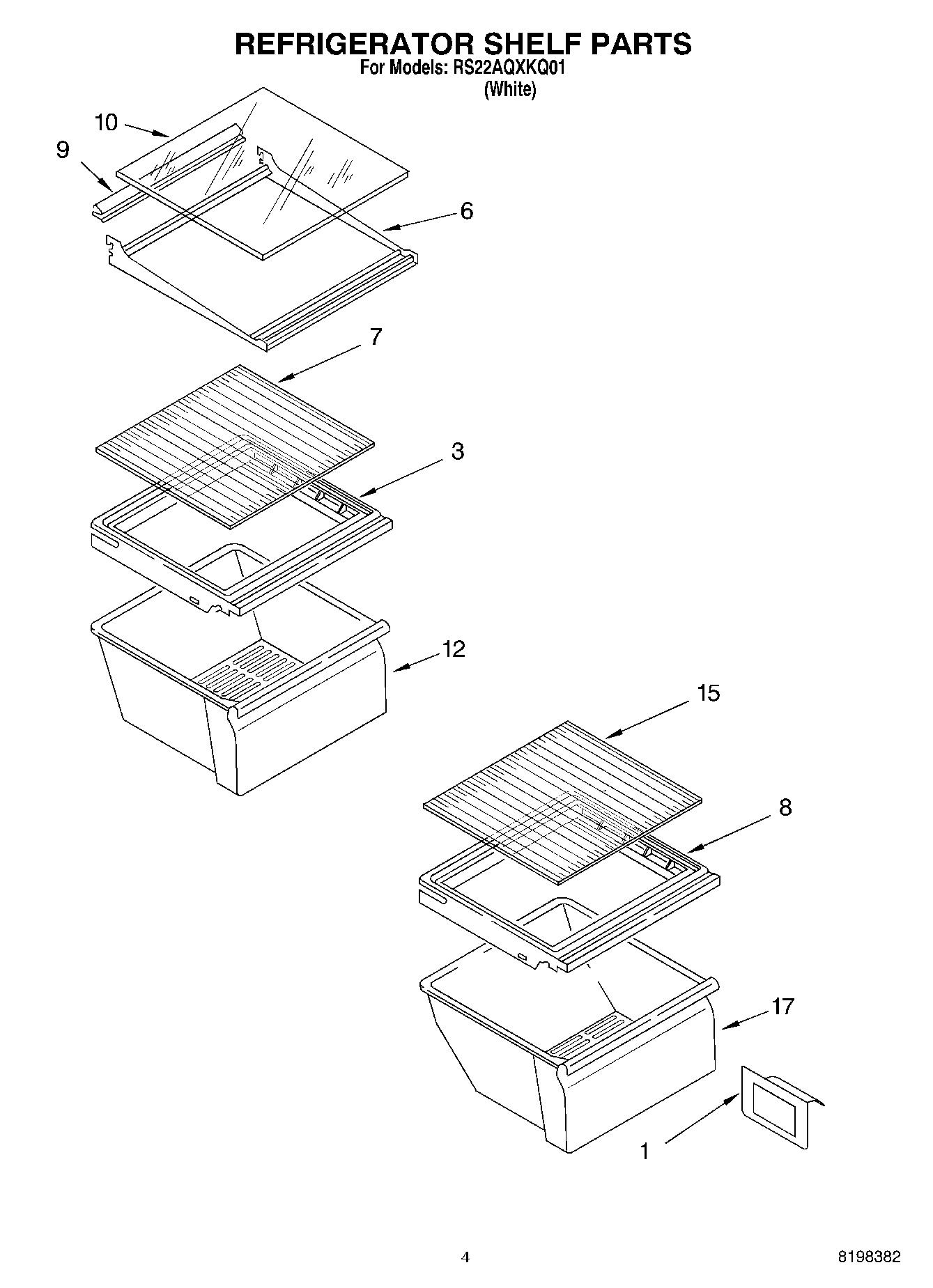 REFRIGERATOR SHELF PARTS
For Models: RS22AQXKQ01
(White)

10
9
6
7
3
12
15
8
17
1

4

8198382