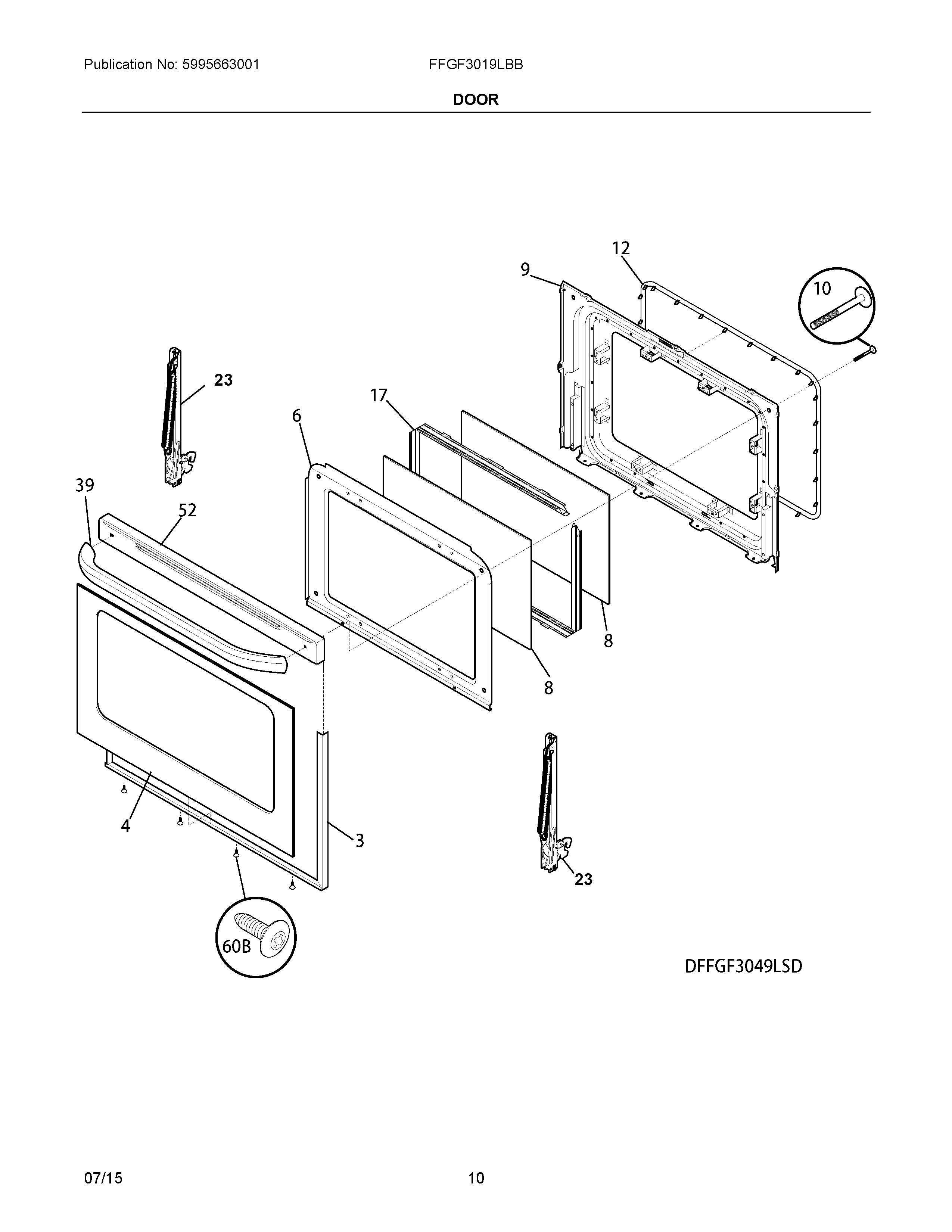 Publication No: 5995663001

FFGF3019LBB

DOOR

12

9

10

23

17

6

39

52

8

8

4

3

23

60B

DFFGF3049LSD

07/15

10