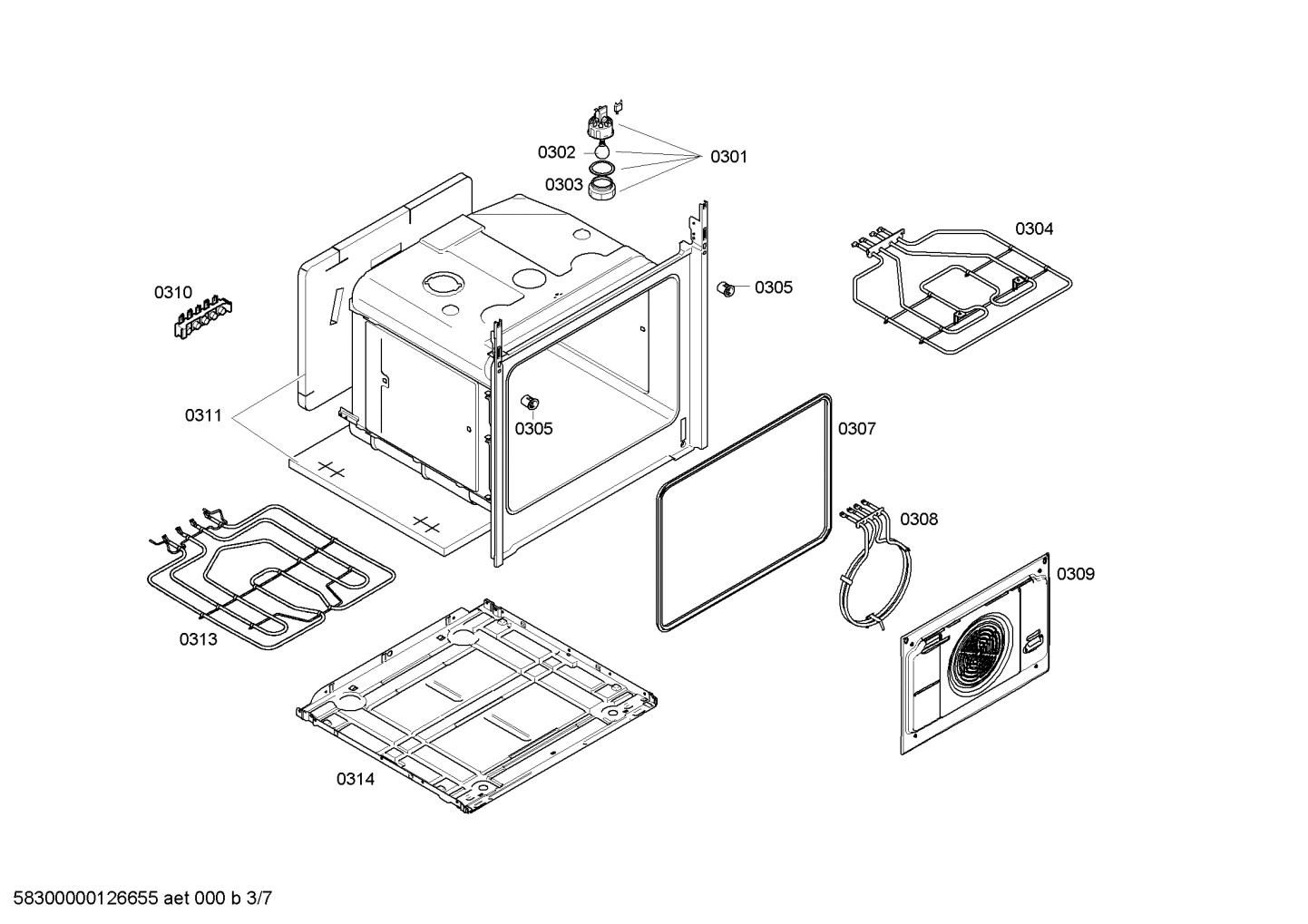 0302
0301
0303
0304
0310
0305
0311
0305
0307
0308
0309
0313
0314

58300000126655 aet 000 b 3/7