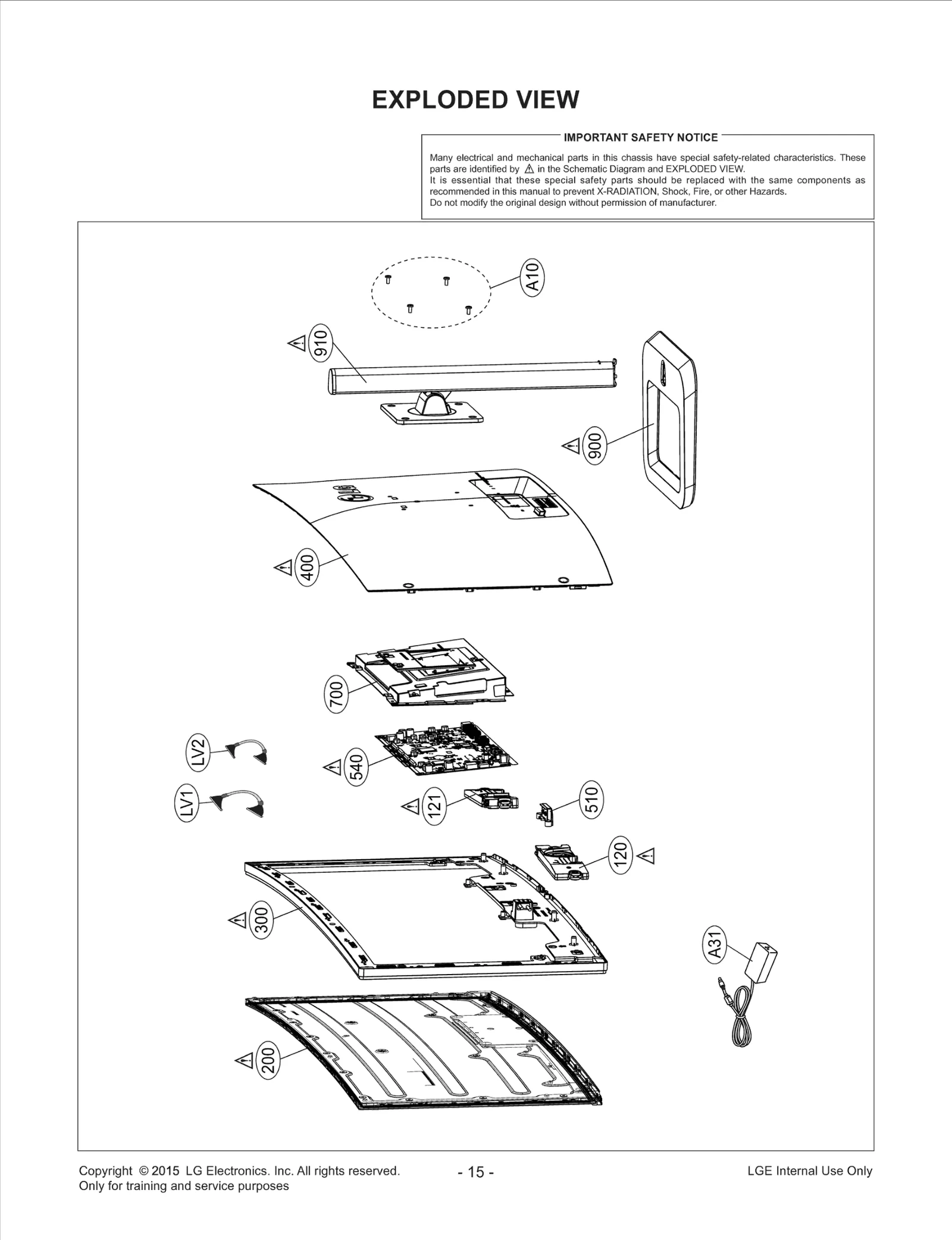 EXPLODED VIEW

IMPORTANT SAFETY NOTICE

Many electrical and mechanical parts in this chassis have special safety-related characteristics. These parts are identified by ⚠ in the Schematic Diagram and EXPLODED VIEW.
It is essential that these special safety parts should be replaced with the same components as recommended in this manual to prevent X-RADIATION, Shock, Fire, or other Hazards.
Do not modify the original design without permission of manufacturer.

A10

910

900

LG

400

700

LV2

540

LV1

121

510

120

300

A31

200

Copyright © 2015 LG Electronics. Inc. All rights reserved.
Only for training and service purposes

- 15 -

LGE Internal Use Only