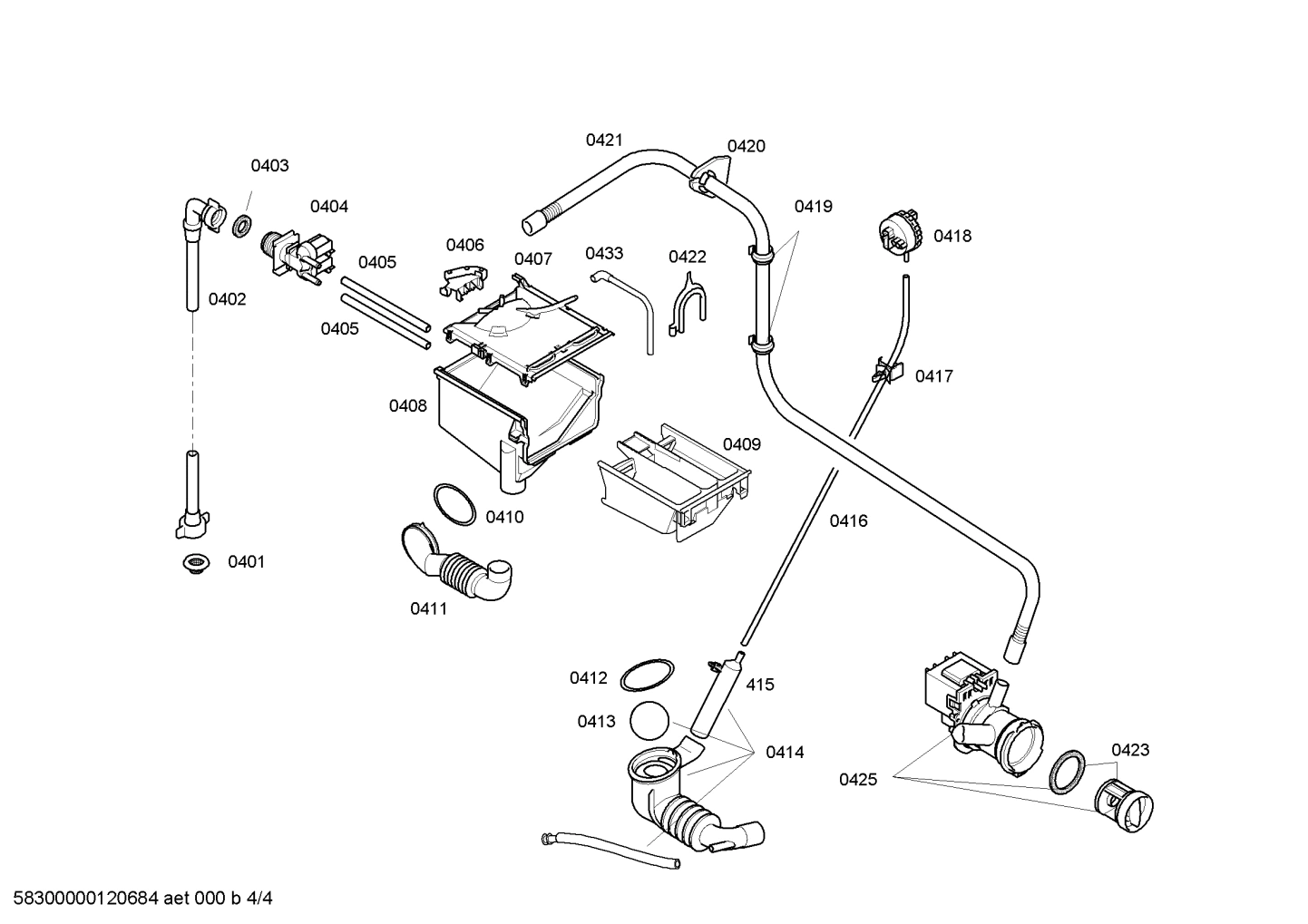 0421
0420
0403
0419
0404
0418
0406
0407
0433
0422
0405
0402
0405
0417
0408
0409
0410
0416
0401
0411
0412
415
0413
0414
0423
0425
58300000120684 aet 000 b 4/4