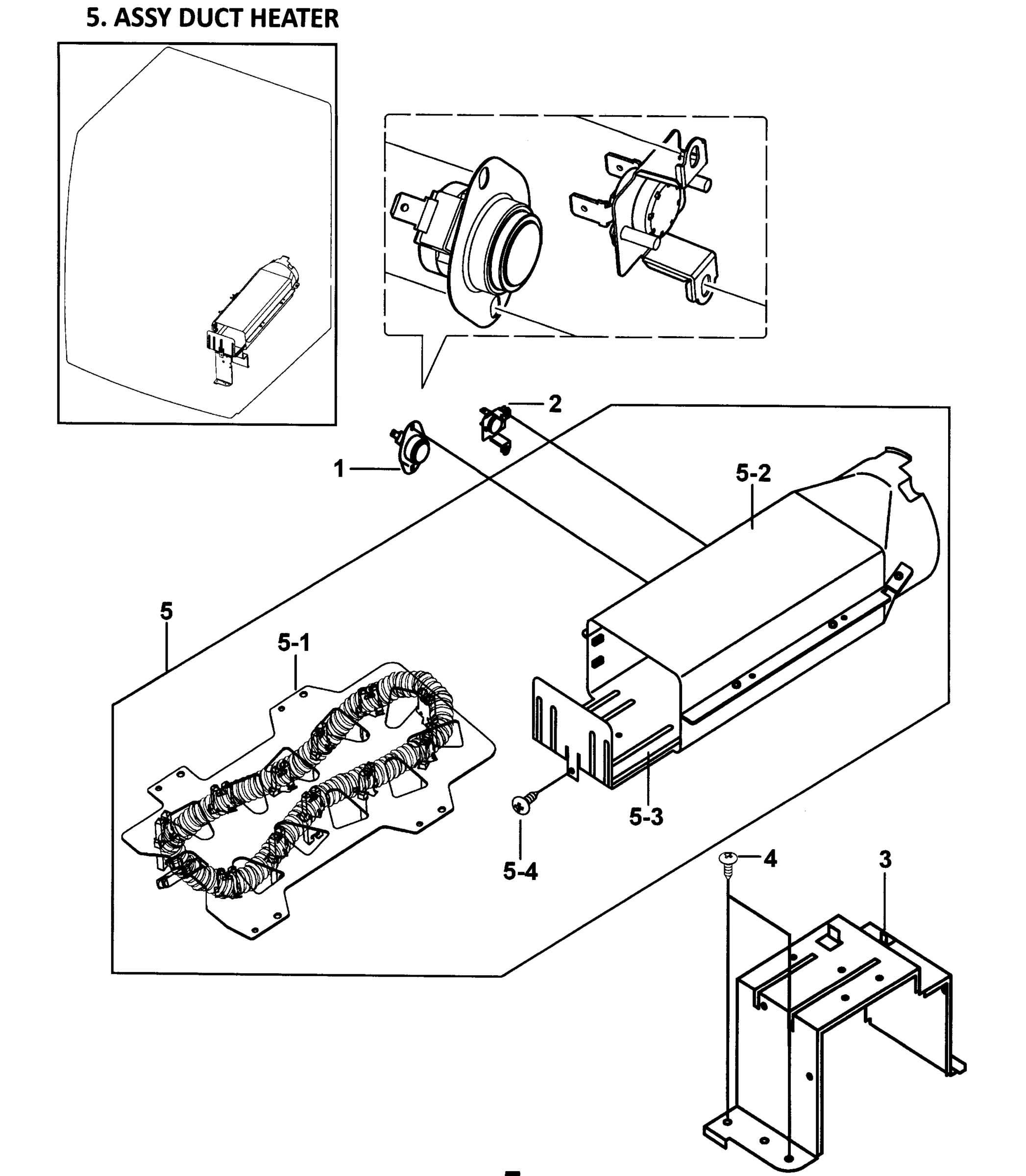 5. ASSY DUCT HEATER

2

1

5-2

5

5-1

5-3

5-4

4

3