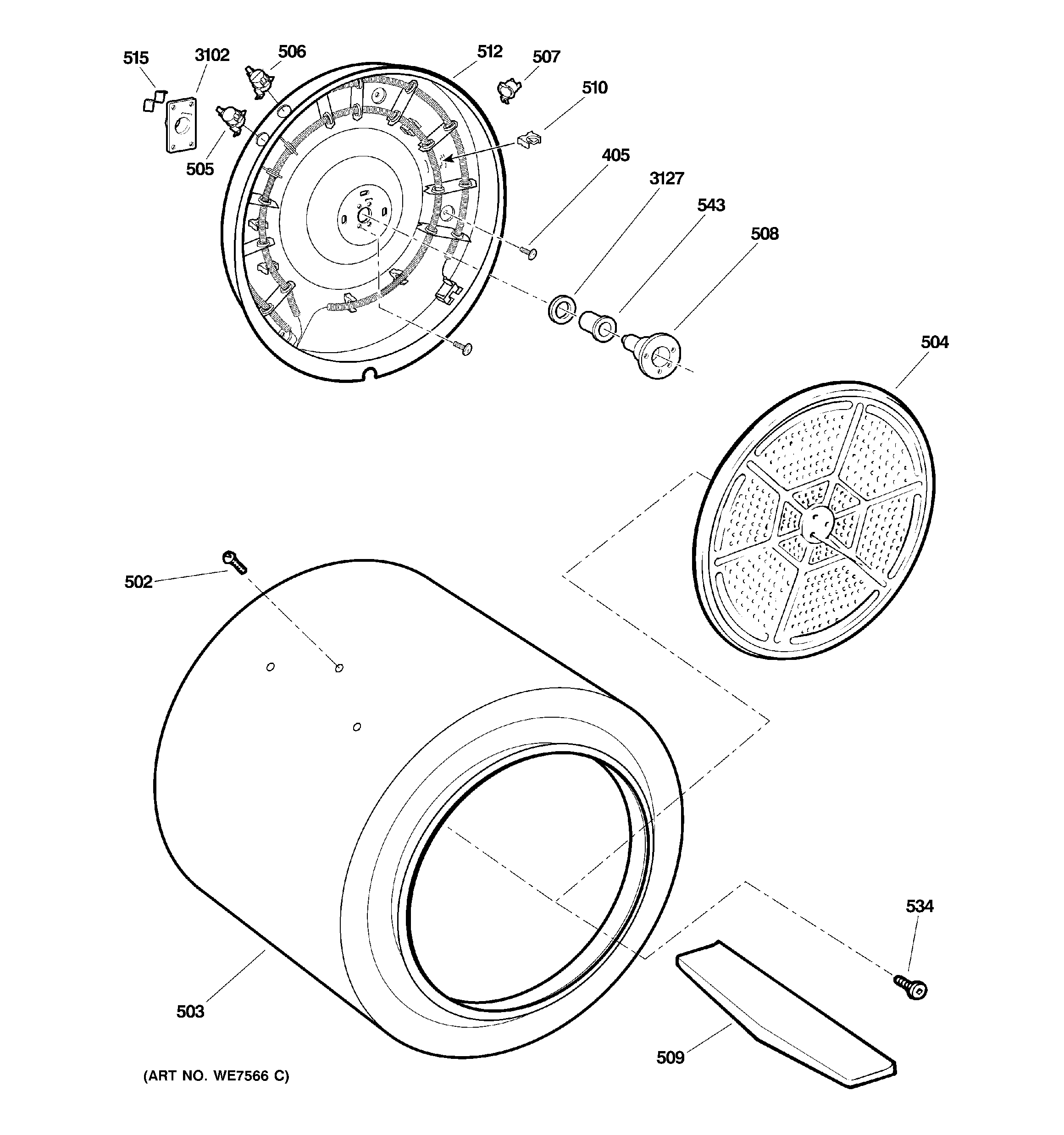 515
3102
506
512
507
510
505
405
3127
543
508
504
502
534
503
509
(ART NO. WE7566 C)