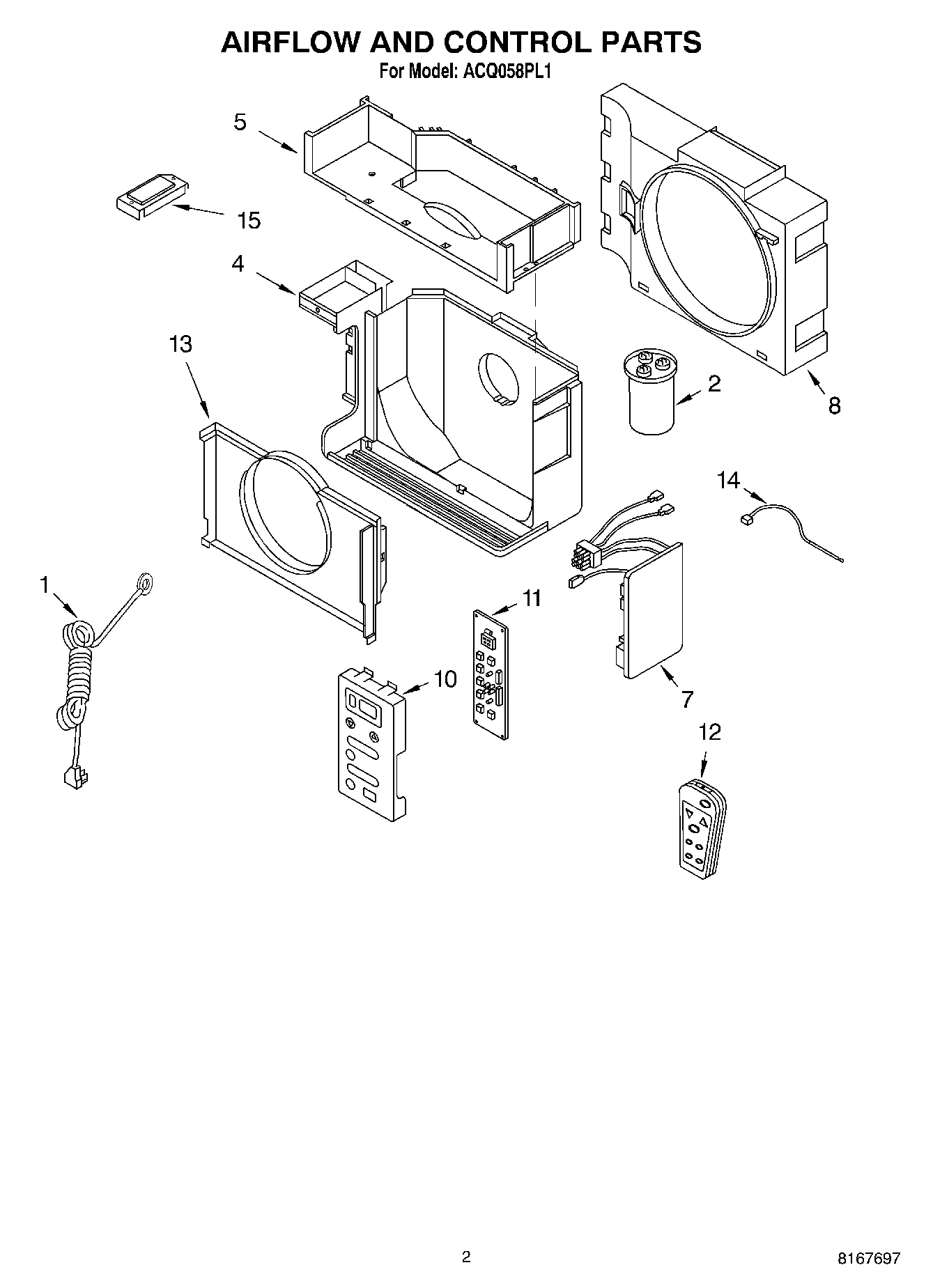 AIRFLOW AND CONTROL PARTS
For Model: ACQ058PL1

5

15

4

13

2

8

14

1

11

10

7

12

2

8167697