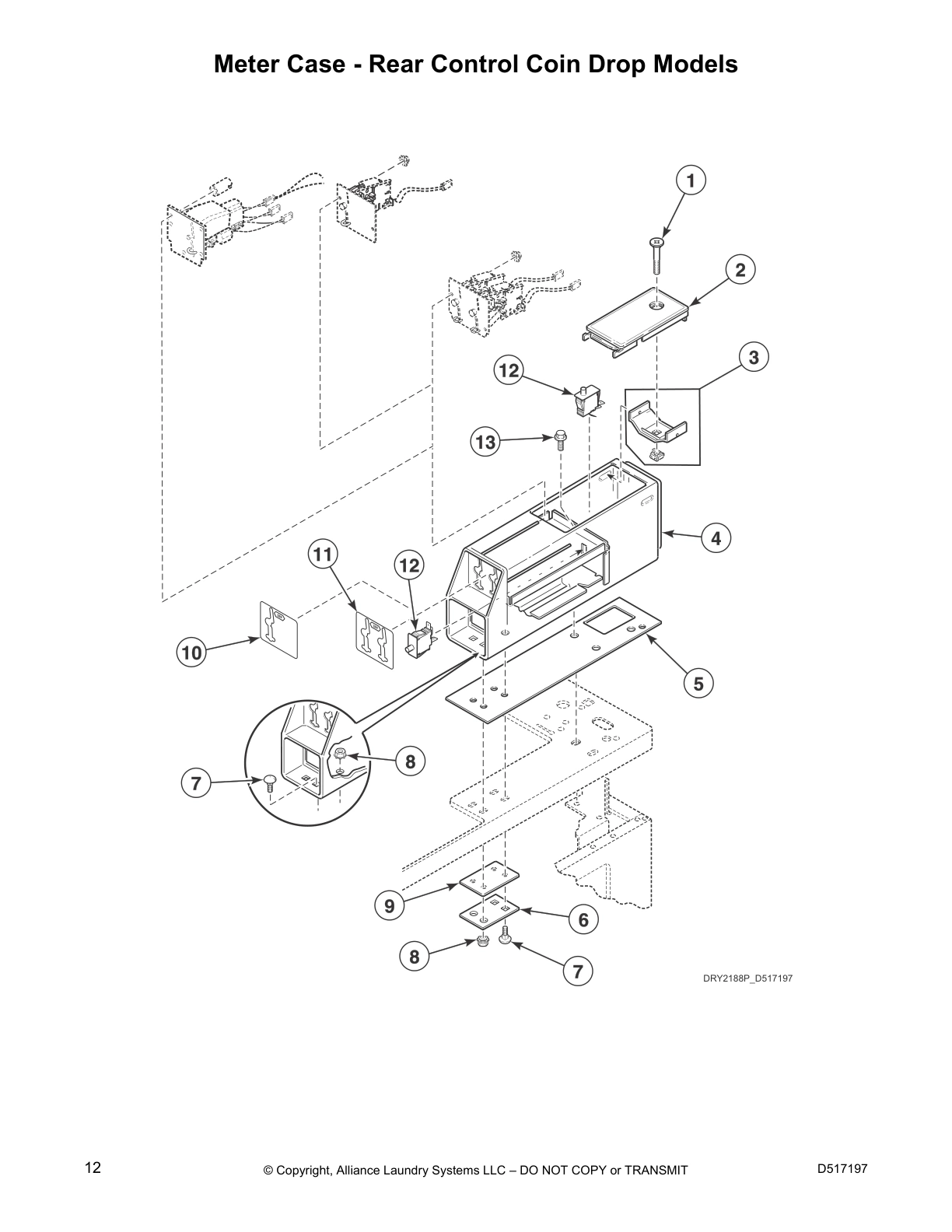 Meter Case - Rear Control Coin Drop Models

1

2

3

12

13

4

11

12

10

5

8

7

9

6

8

7

DRY2188P_D517197

12

© Copyright, Alliance Laundry Systems LLC – DO NOT COPY or TRANSMIT

D517197