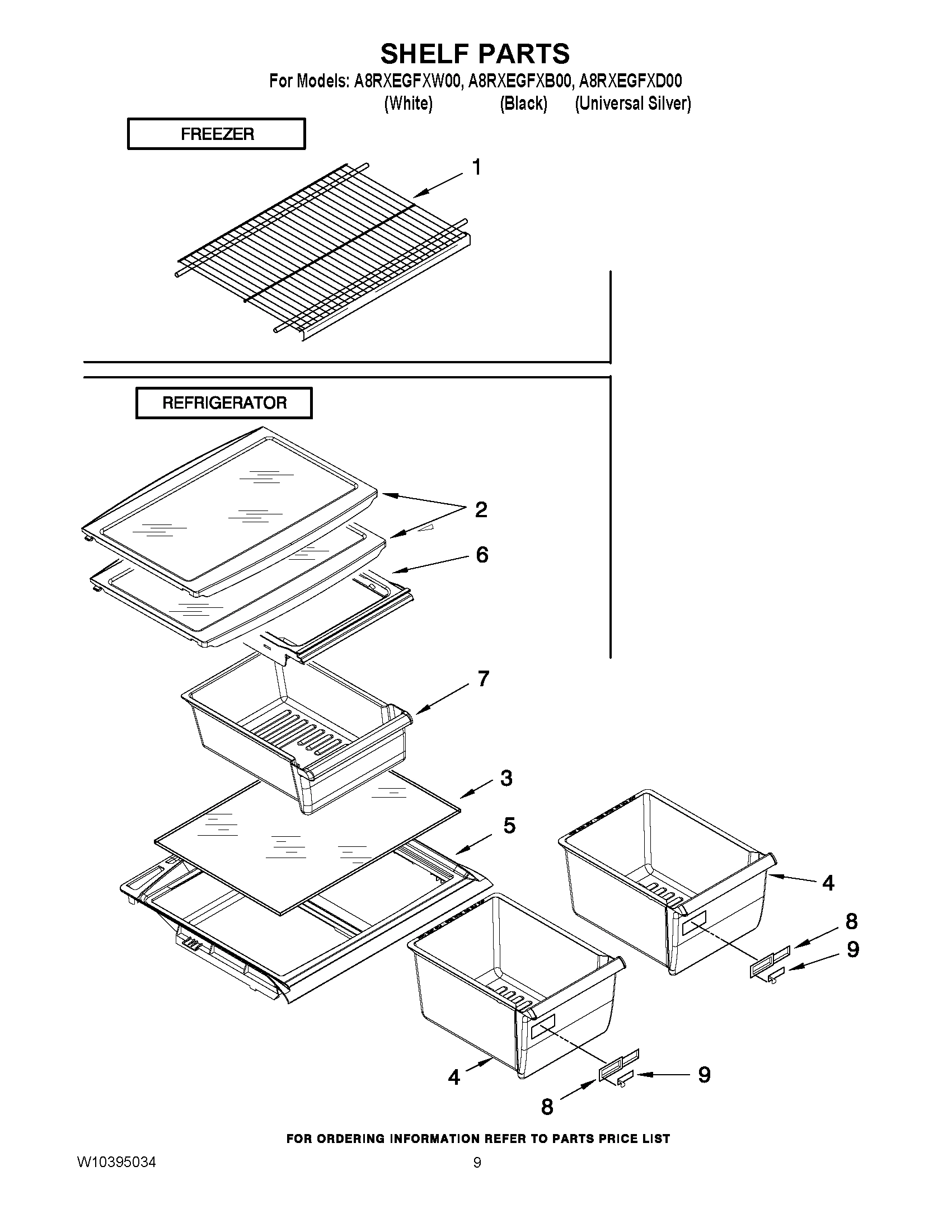 SHELF PARTS

For Models: A8RXEGFXW00, A8RXEGFXB00, A8RXEGFXD00
(White) (Black) (Universal Silver)

FREEZER

1

REFRIGERATOR

2

6

7

3

5

4

8

9

4

9

8

FOR ORDERING INFORMATION REFER TO PARTS PRICE LIST

W10395034

9