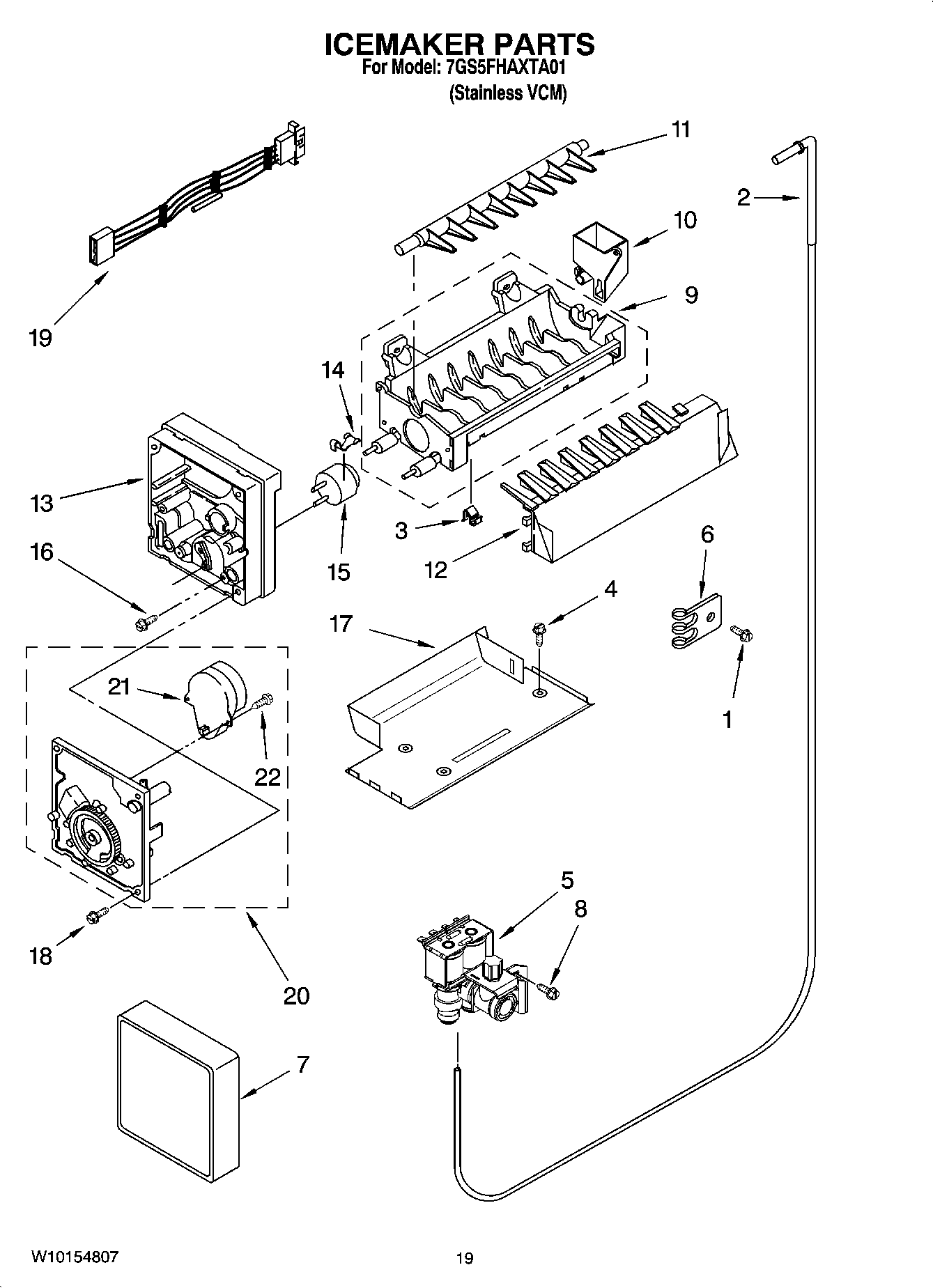 ICEMAKER PARTS
For Model: 7GS5FHAXTA01
(Stainless VCM)

11
2
10
9
19
14
13
3
15
12
16
6
4
17
1
21
22
5
8
18
20
7

W10154807
19