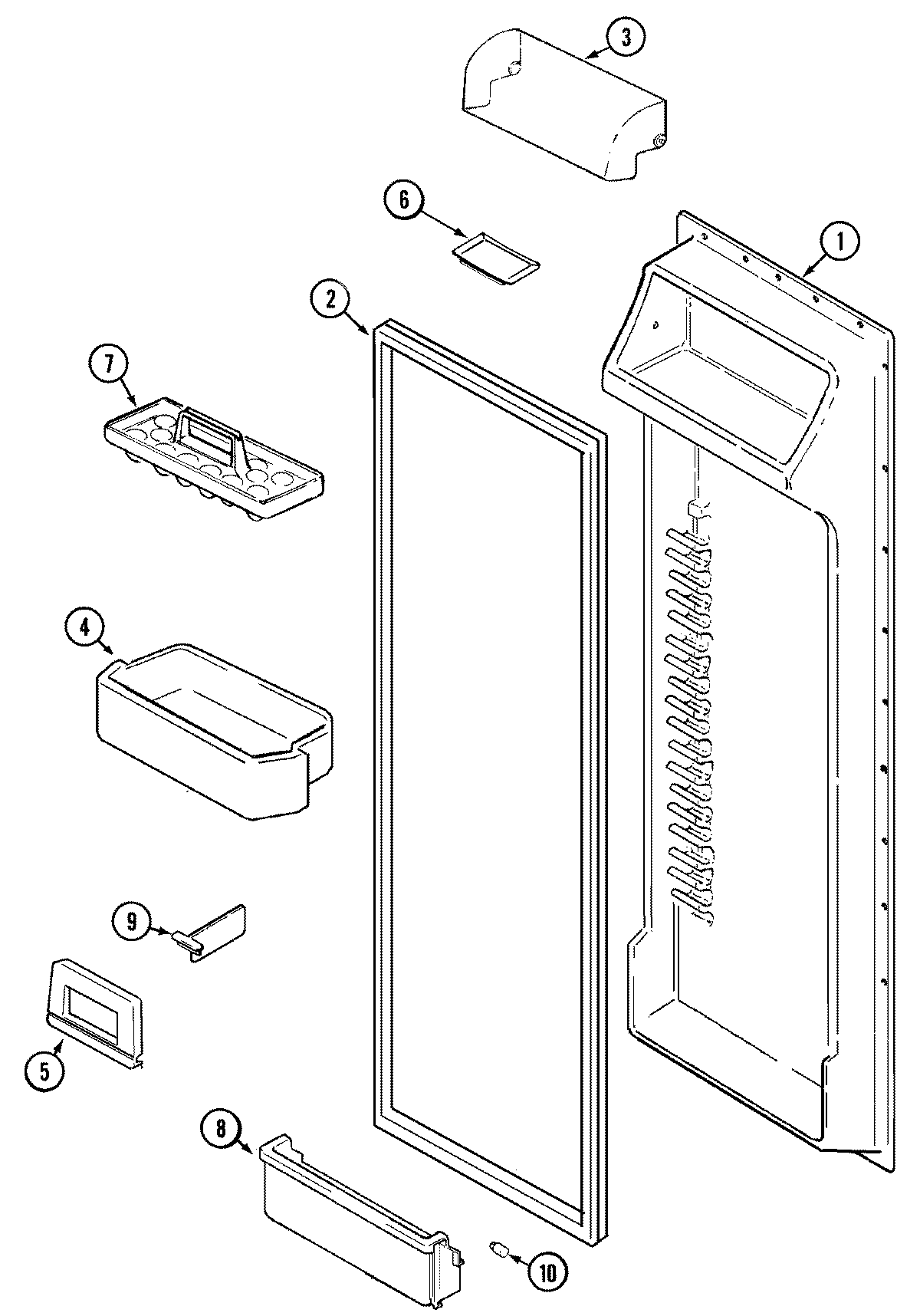 3
6
1
2
7
4
9
5
8
10