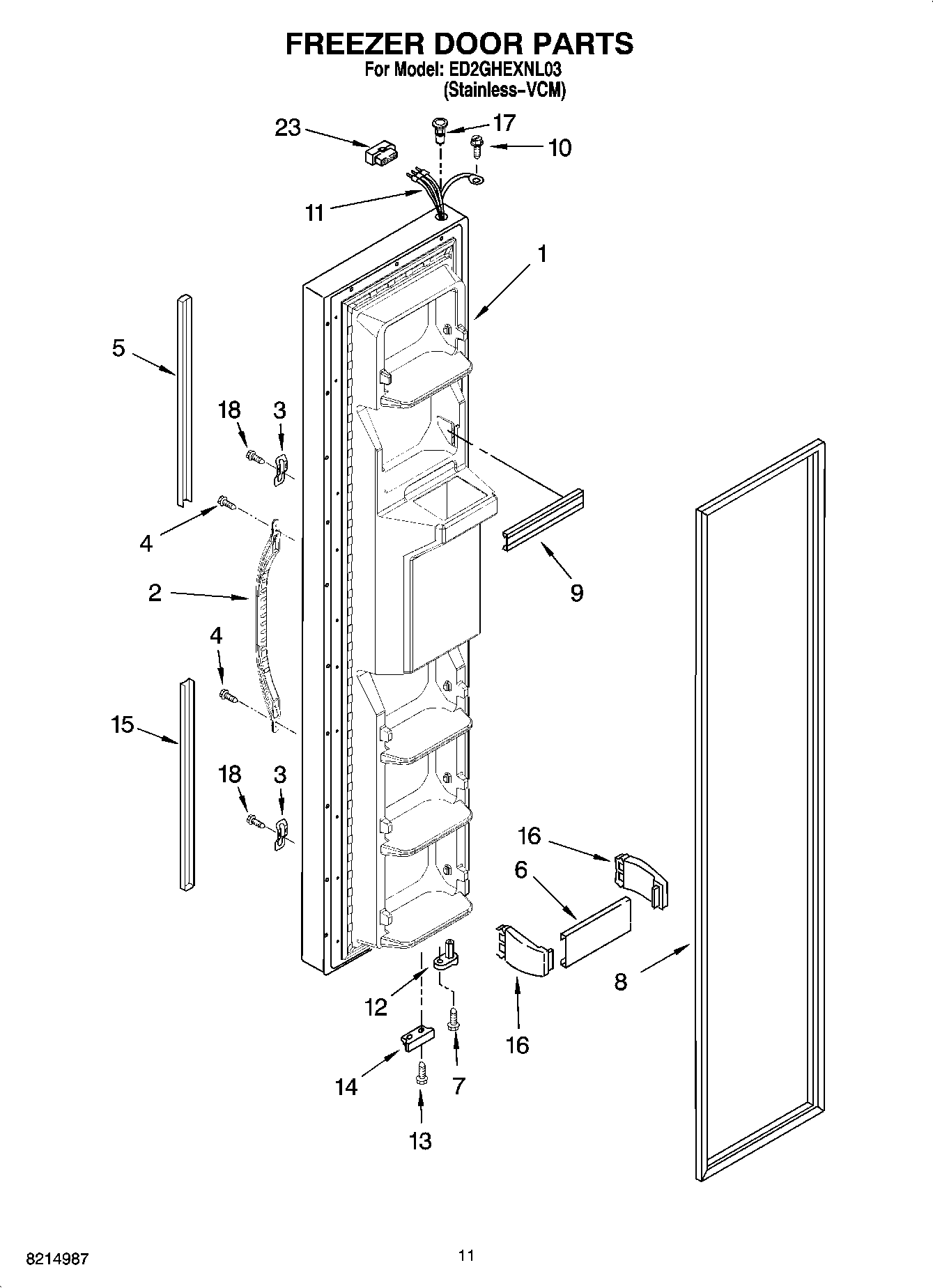 FREEZER DOOR PARTS
For Model: ED2GHEXNL03
(Stainless–VCM)

23
17
10
11
1
5
18
3
4
2
9
4
15
18
3
16
6
8
12
16
14
7
13

8214987
11