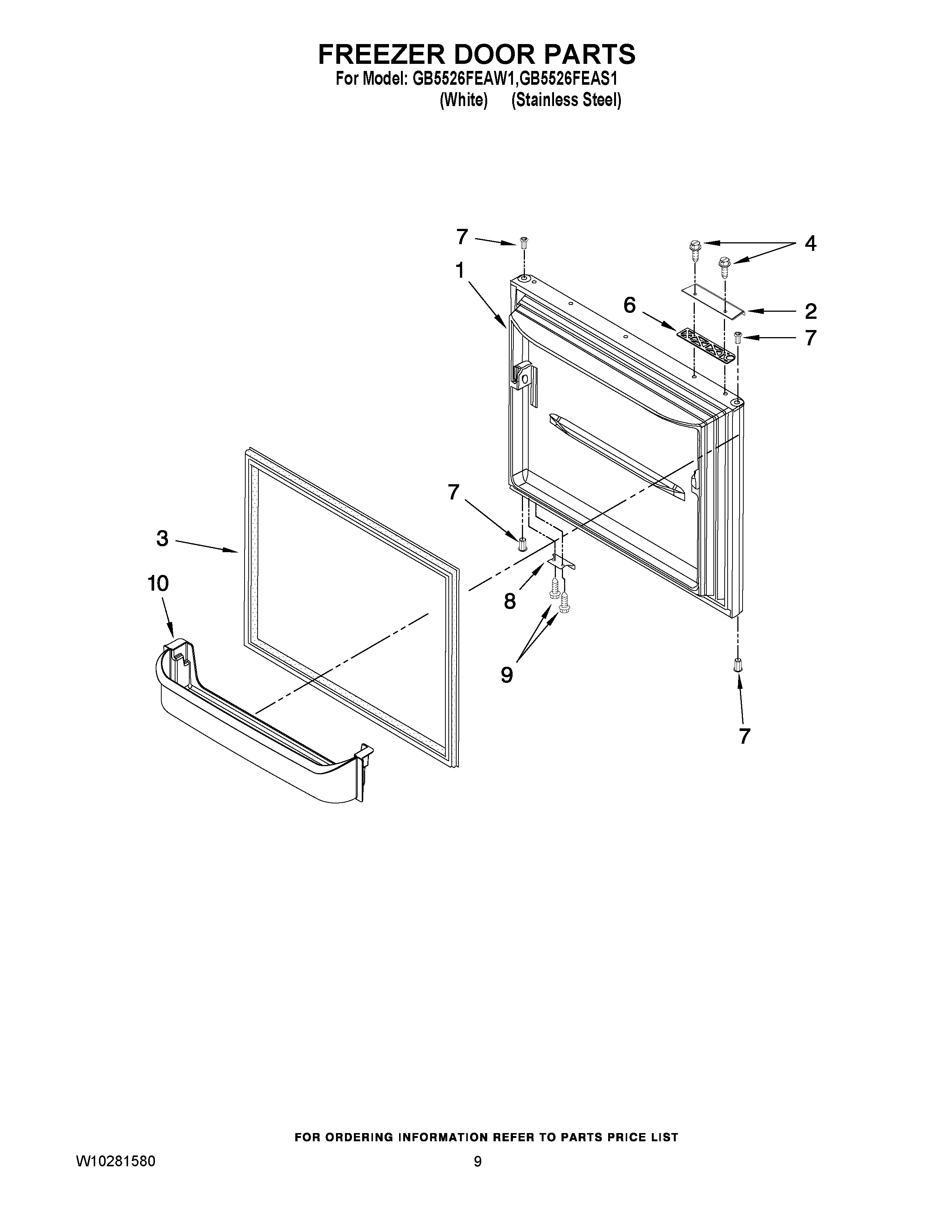 FREEZER DOOR PARTS
For Model: GB5526FEAW1,GB5526FEAS1
(White) (Stainless Steel)

7
4
1
6
2
7
7
3
10
8
9
7

FOR ORDERING INFORMATION REFER TO PARTS PRICE LIST

W10281580
9