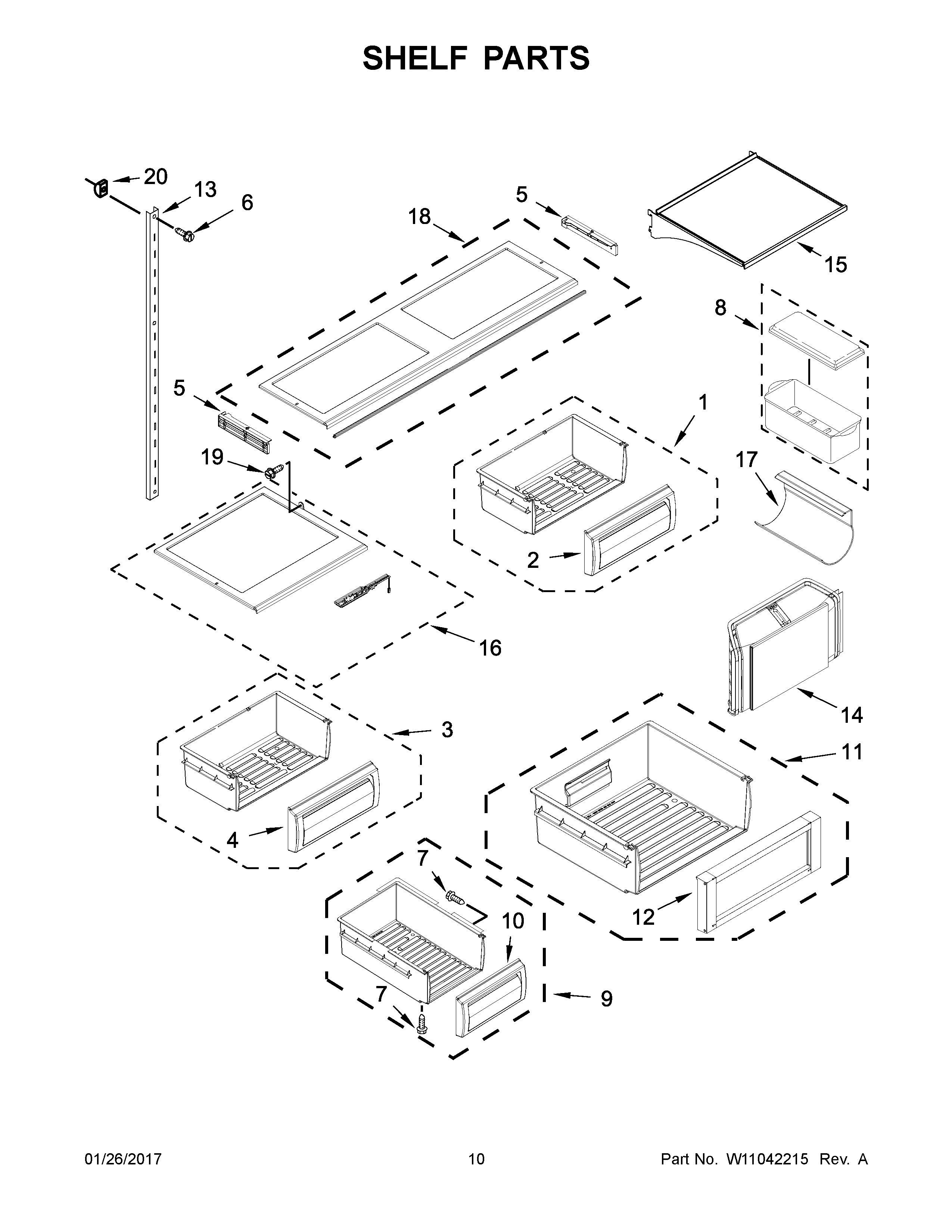 SHELF PARTS

20
13
6
18
5
15
8
5
1
19
17
2
16
14
3
11
4
7
10
12
7
9

01/26/2017
10
Part No. W11042215 Rev. A